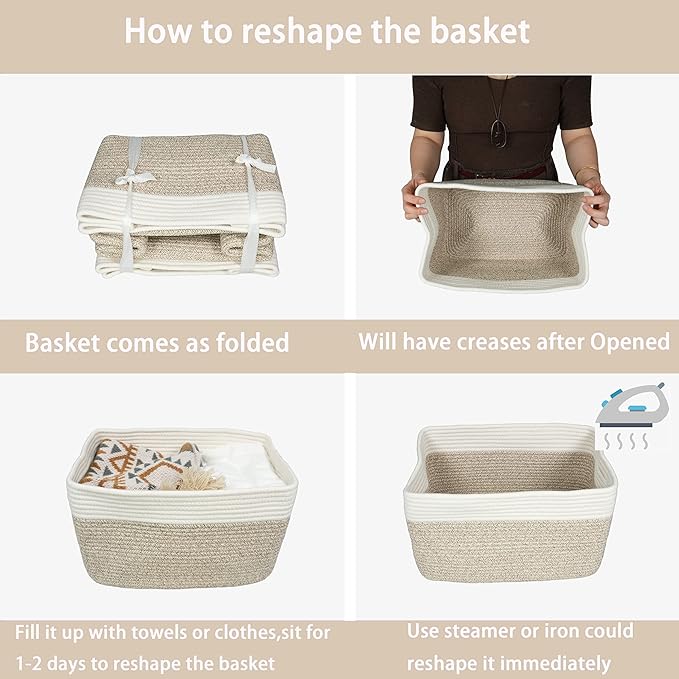 How to reshape the basket

Basket comes as folded

Will have creases after Opened

Fill it up with towels or clothes,sit for 1-2 days to reshape the basket

Use steamer or iron could reshape it immediately