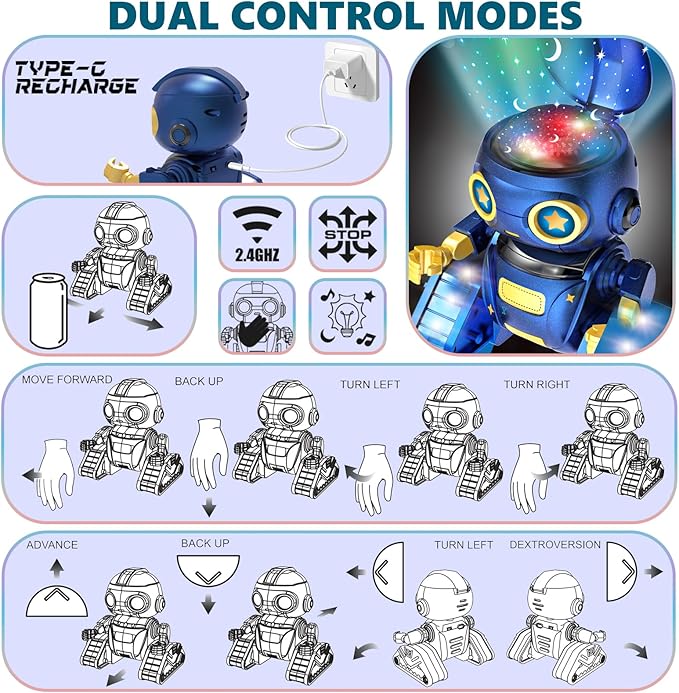 DUAL CONTROL MODES

TYPE-C RECHARGE

2.4GHZ

STOP

MOVE FORWARD

BACK UP

TURN LEFT

TURN RIGHT

ADVANCE

BACK UP

TURN LEFT

DEXTROVERSION