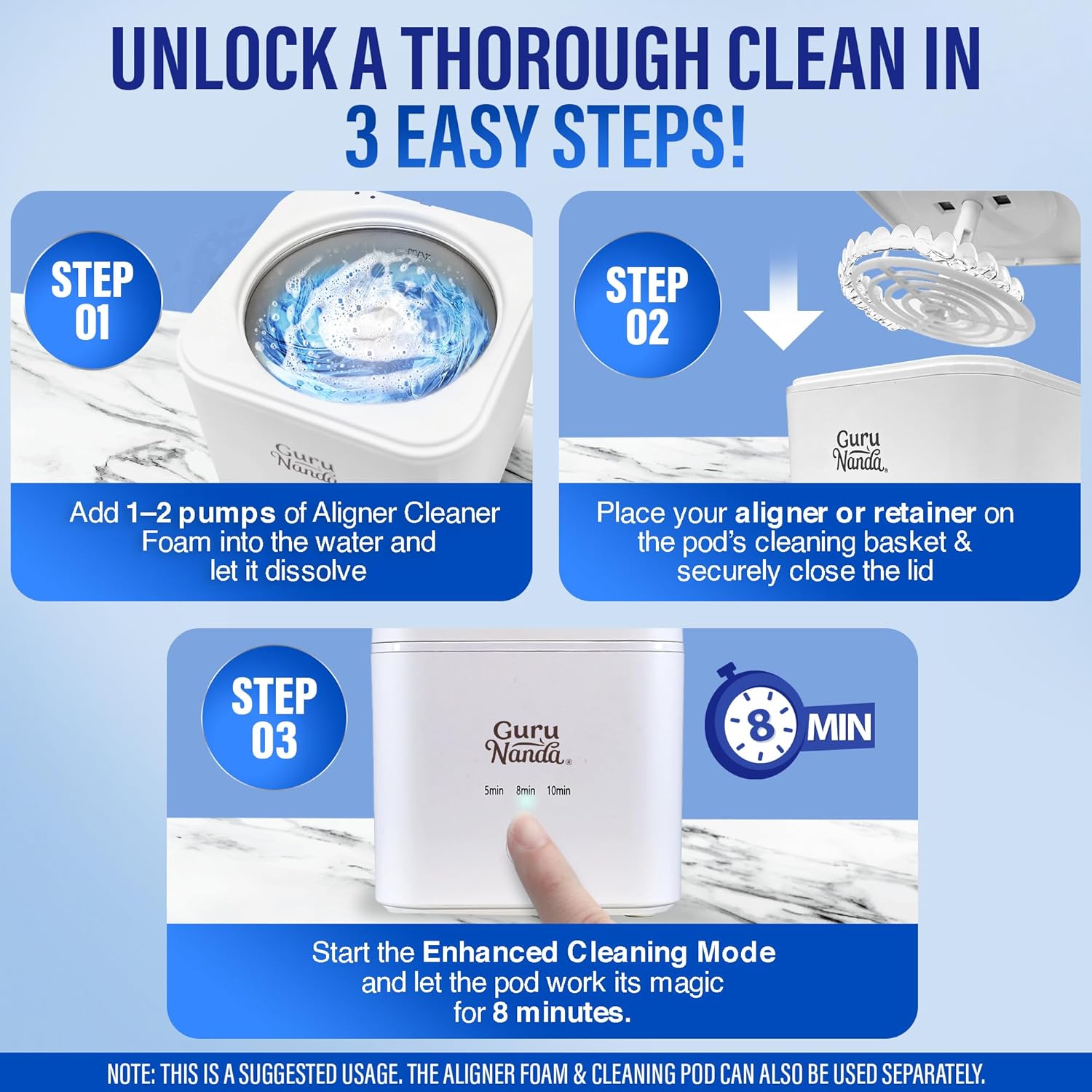 UNLOCK A THOROUGH CLEAN IN 3 EASY STEPS!

STEP 01

MAX

Guru Nanda

Add 1–2 pumps of Aligner Cleaner Foam into the water and let it dissolve

STEP 02

Guru Nanda

Place your aligner or retainer on the pod's cleaning basket & securely close the lid

STEP 03

Guru Nanda

5min 8min 10min

8 MIN

Start the Enhanced Cleaning Mode and let the pod work its magic for 8 minutes.

NOTE: THIS IS A SUGGESTED USAGE. THE ALIGNER FOAM & CLEANING POD CAN ALSO BE USED SEPARATELY.