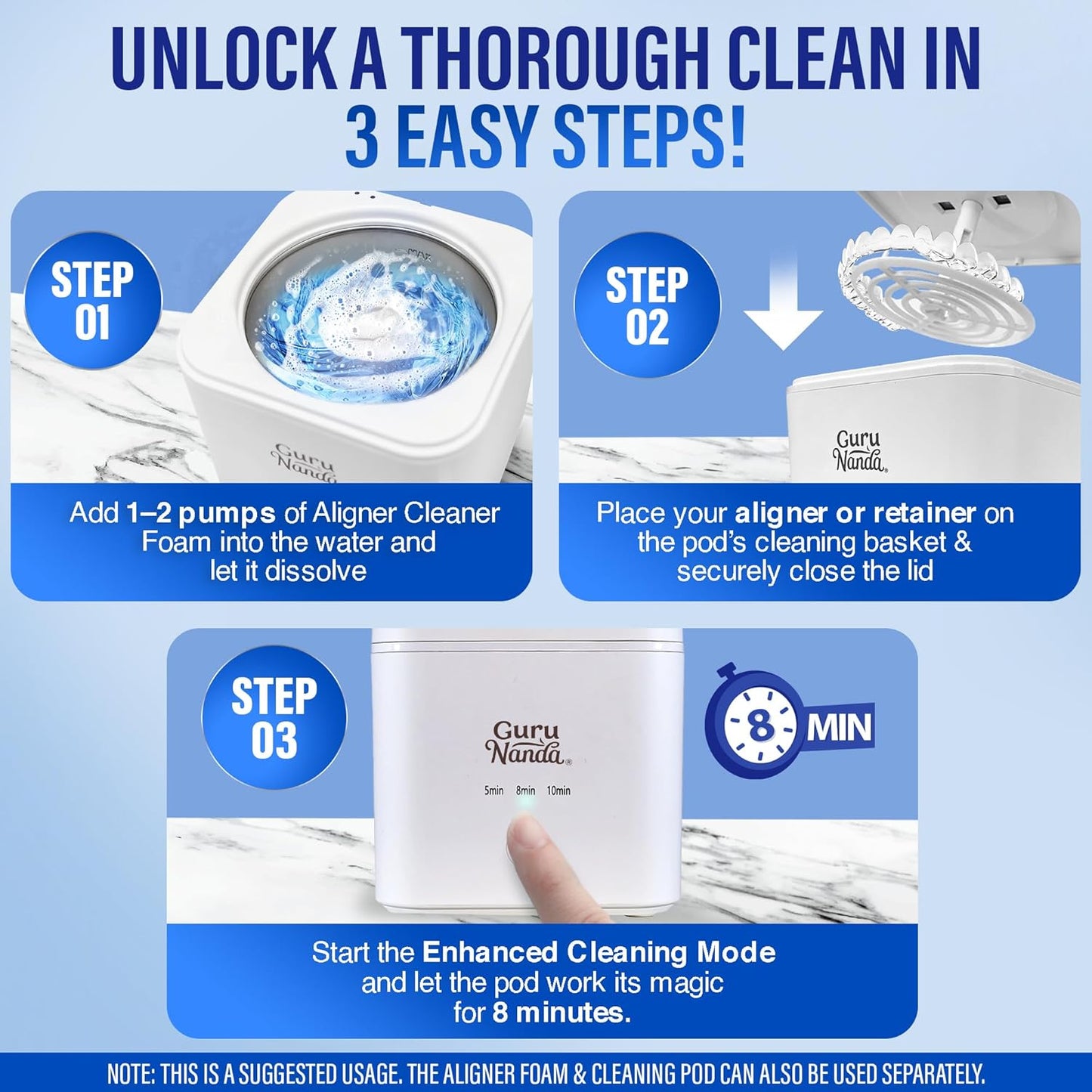 UNLOCK A THOROUGH CLEAN IN 3 EASY STEPS!

STEP 01

MAX

Guru Nanda

Add 1–2 pumps of Aligner Cleaner Foam into the water and let it dissolve

STEP 02

Guru Nanda

Place your aligner or retainer on the pod's cleaning basket & securely close the lid

STEP 03

Guru Nanda

5min 8min 10min

8 MIN

Start the Enhanced Cleaning Mode and let the pod work its magic for 8 minutes.

NOTE: THIS IS A SUGGESTED USAGE. THE ALIGNER FOAM & CLEANING POD CAN ALSO BE USED SEPARATELY.