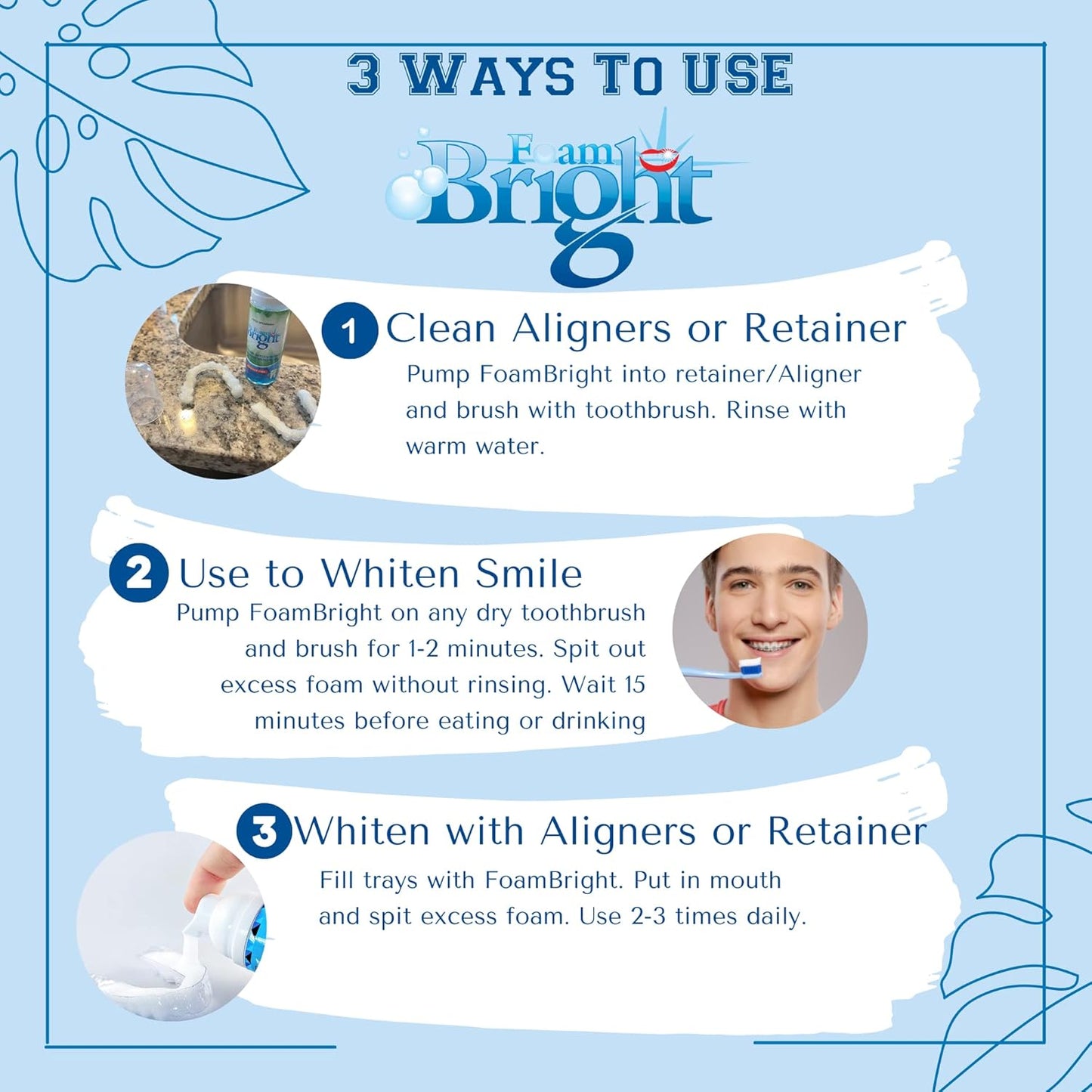 3 WAYS TO USE

Foam Bright

1 Clean Aligners or Retainer

Pump FoamBright into retainer/Aligner and brush with toothbrush. Rinse with warm water.

2 Use to Whiten Smile

Pump FoamBright on any dry toothbrush and brush for 1-2 minutes. Spit out excess foam without rinsing. Wait 15 minutes before eating or drinking

3 Whiten with Aligners or Retainer

Fill trays with FoamBright. Put in mouth and spit excess foam. Use 2-3 times daily.