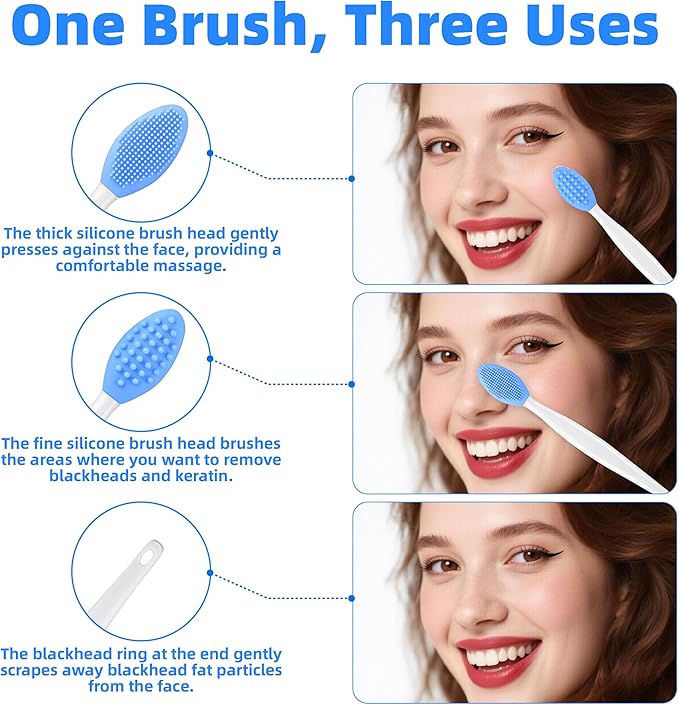 One Brush, Three Uses

The thick silicone brush head gently presses against the face, providing a comfortable massage.

The fine silicone brush head brushes the areas where you want to remove blackheads and keratin.

The blackhead ring at the end gently scrapes away blackhead fat particles from the face.