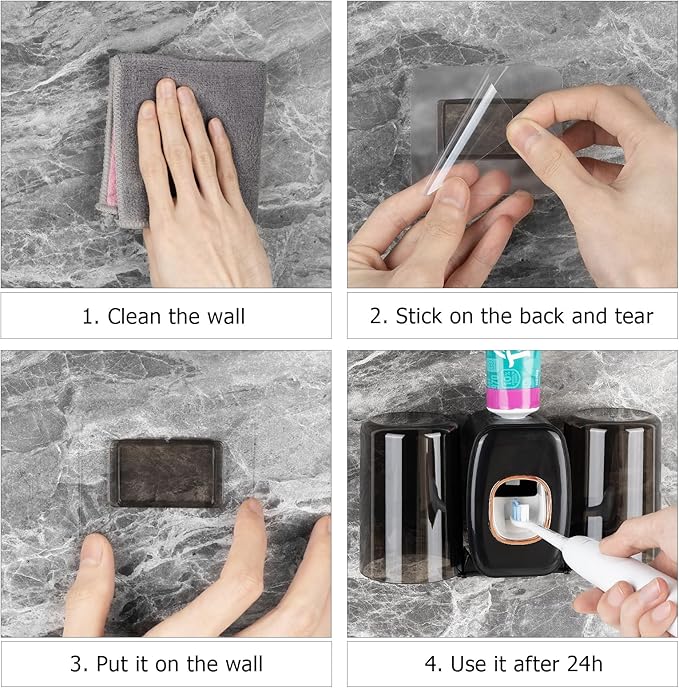 1. Clean the wall

2. Stick on the back and tear

3. Put it on the wall

4. Use it after 24h