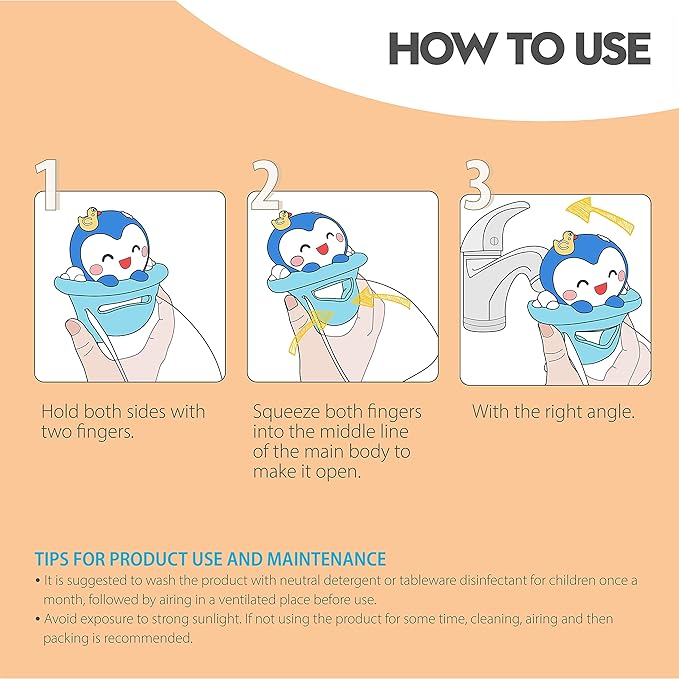 HOW TO USE

1

Hold both sides with two fingers.

2

Squeeze both fingers into the middle line of the main body to make it open.

3

With the right angle.

TIPS FOR PRODUCT USE AND MAINTENANCE

• It is suggested to wash the product with neutral detergent or tableware disinfectant for children once a month, followed by airing in a ventilated place before use.

• Avoid exposure to strong sunlight. If not using the product for some time, cleaning, airing and then packing is recommended.