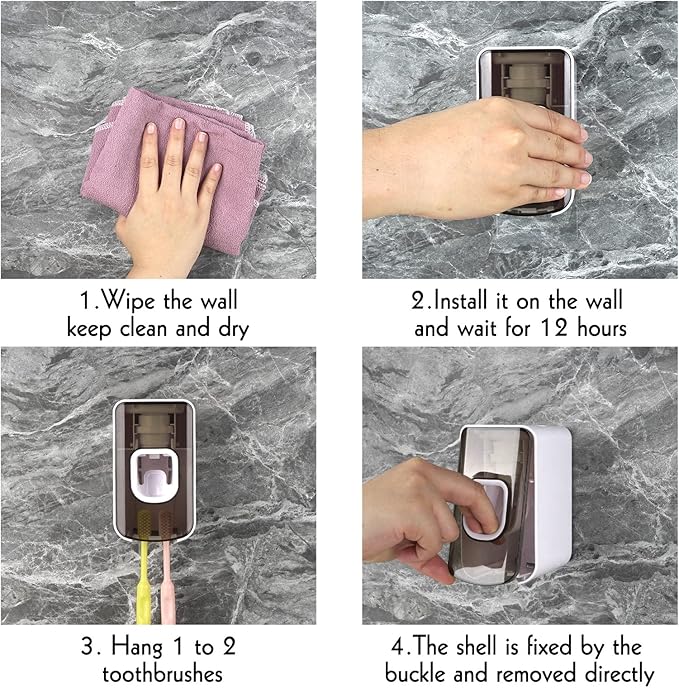 1.Wipe the wall
keep clean and dry

2.Install it on the wall
and wait for 12 hours

3. Hang 1 to 2
toothbrushes

4.The shell is fixed by the
buckle and removed directly