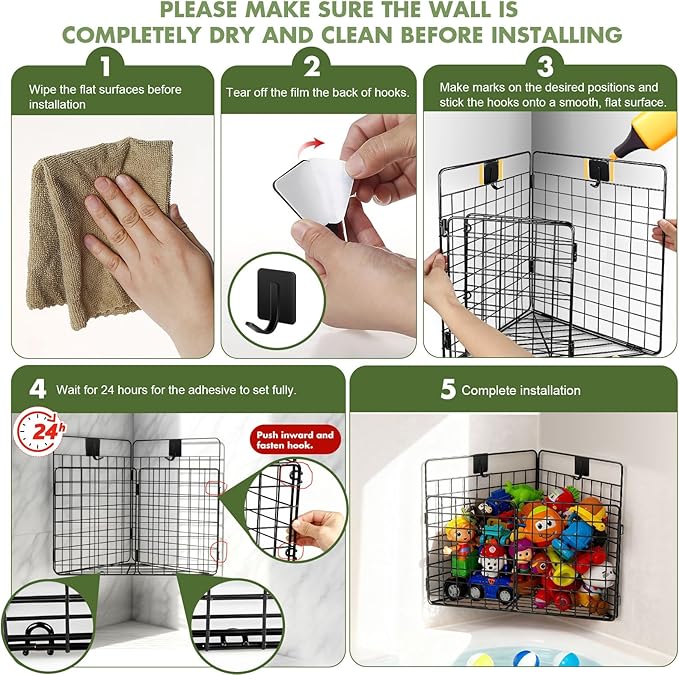 PLEASE MAKE SURE THE WALL IS COMPLETELY DRY AND CLEAN BEFORE INSTALLING

1
Wipe the flat surfaces before installation

2
Tear off the film the back of hooks.

3
Make marks on the desired positions and stick the hooks onto a smooth, flat surface.

4 Wait for 24 hours for the adhesive to set fully.

24h

Push inward and fasten hook.

5 Complete installation