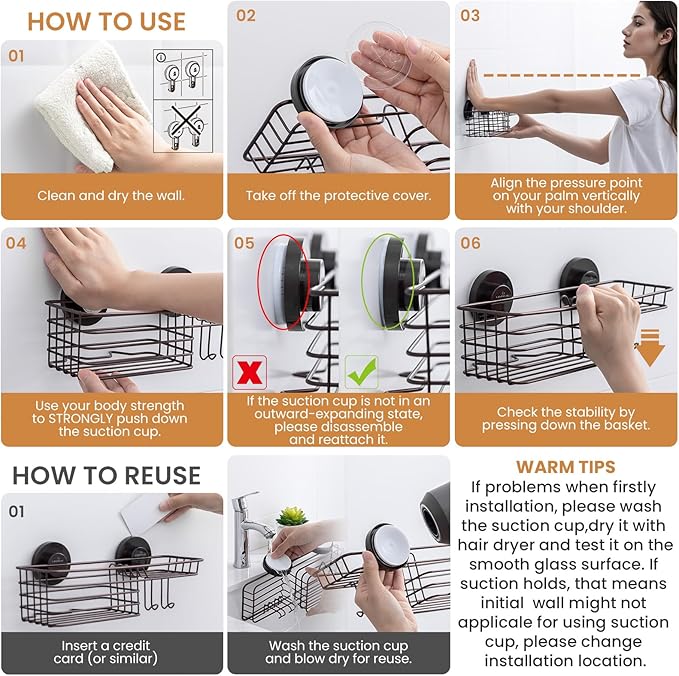 HOW TO USE

01

Clean and dry the wall.

02

Take off the protective cover.

03

Align the pressure point on your palm vertically with your shoulder.

04

Use your body strength to STRONGLY push down the suction cup.

05

If the suction cup is not in an outward-expanding state, please disassemble and reattach it.

06

Check the stability by pressing down the basket.

HOW TO REUSE

01

Insert a credit card (or similar)

Wash the suction cup and blow dry for reuse.

WARM TIPS

If problems when firstly installation, please wash the suction cup,dry it with hair dryer and test it on the smooth glass surface. If suction holds, that means initial wall might not applicale for using suction cup, please change installation location.