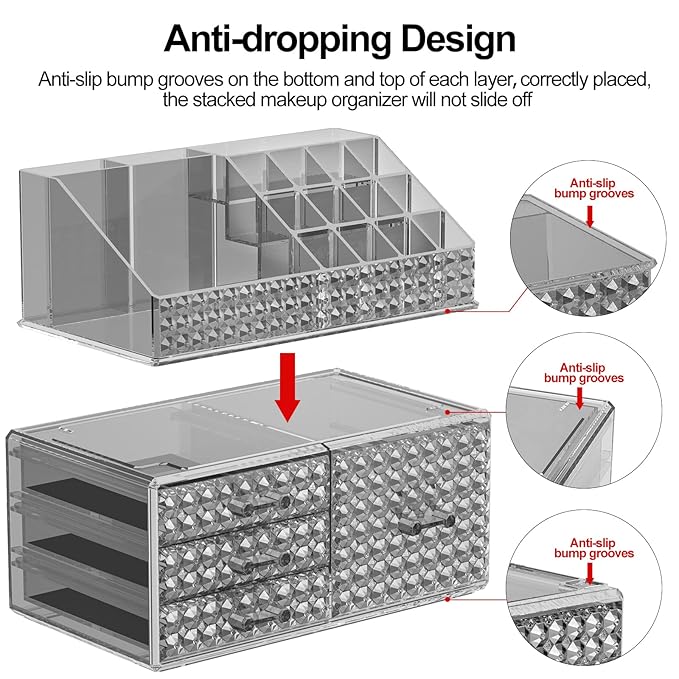 Anti-dropping Design

Anti-slip bump grooves on the bottom and top of each layer, correctly placed, the stacked makeup organizer will not slide off

Anti-slip bump grooves

Anti-slip bump grooves

Anti-slip bump grooves