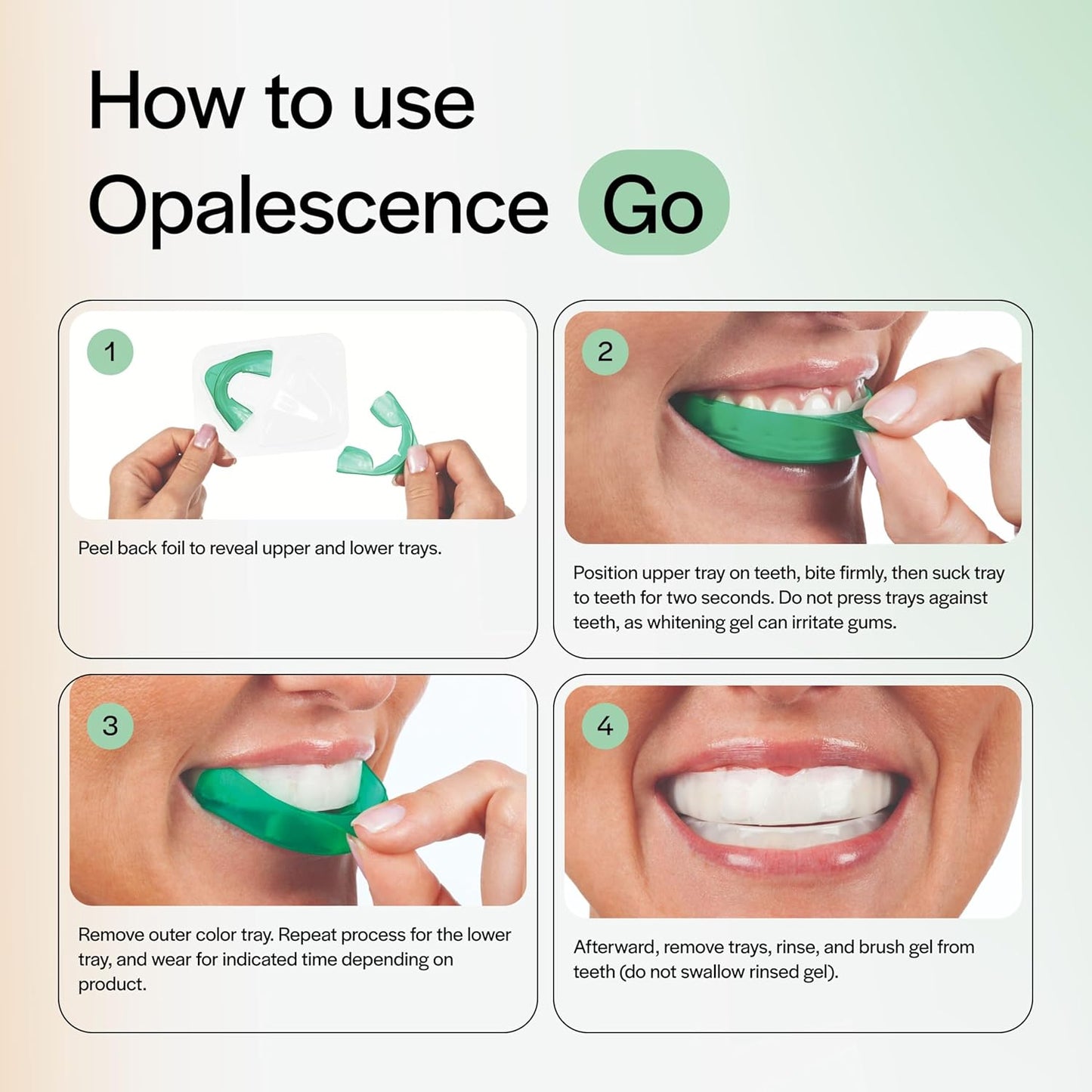 How to use
Opalescence Go

1

Peel back foil to reveal upper and lower trays.

2

Position upper tray on teeth, bite firmly, then suck tray to teeth for two seconds. Do not press trays against teeth, as whitening gel can irritate gums.

3

Remove outer color tray. Repeat process for the lower tray, and wear for indicated time depending on product.

4

Afterward, remove trays, rinse, and brush gel from teeth (do not swallow rinsed gel).