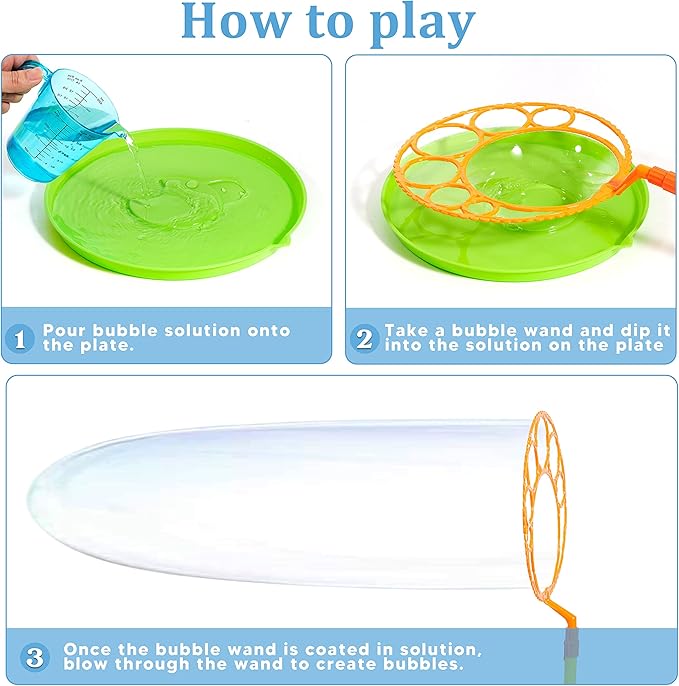 How to play

1 Pour bubble solution onto the plate.

2 Take a bubble wand and dip it into the solution on the plate

3 Once the bubble wand is coated in solution, blow through the wand to create bubbles.