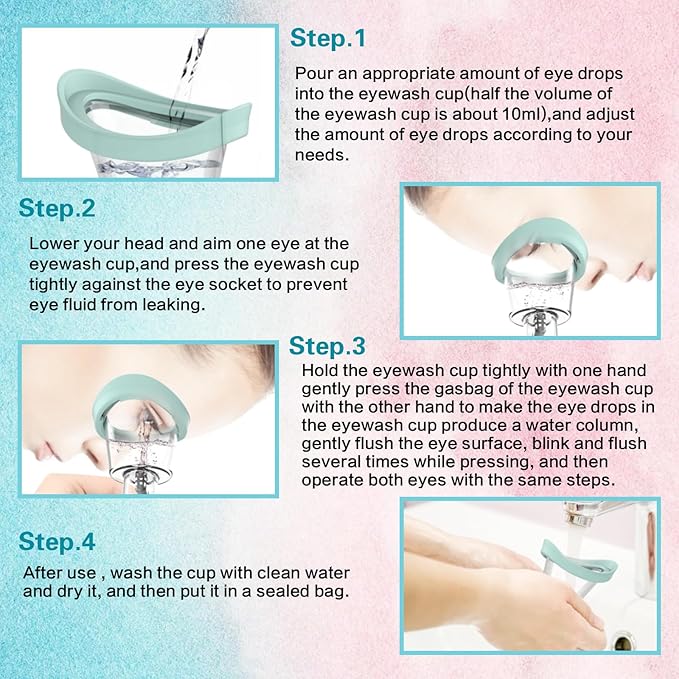 Step.1

Pour an appropriate amount of eye drops into the eyewash cup(half the volume of the eyewash cup is about 10ml),and adjust the amount of eye drops according to your needs.

Step.2

Lower your head and aim one eye at the eyewash cup,and press the eyewash cup tightly against the eye socket to prevent eye fluid from leaking.

Step.3

Hold the eyewash cup tightly with one hand gently press the gasbag of the eyewash cup with the other hand to make the eye drops in the eyewash cup produce a water column, gently flush the eye surface, blink and flush several times while pressing, and then operate both eyes with the same steps.

Step.4

After use , wash the cup with clean water and dry it, and then put it in a sealed bag.