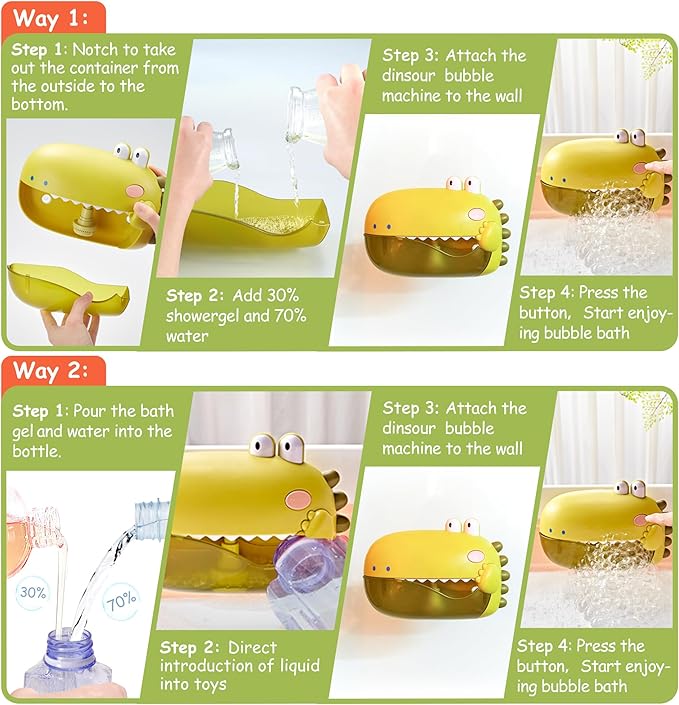 Way 1:

Step 1: Notch to take out the container from the outside to the bottom.

Step 2: Add 30% showergel and 70% water

Step 3: Attach the dinsour bubble machine to the wall

Step 4: Press the button, Start enjoying bubble bath

Way 2:

Step 1: Pour the bath gel and water into the bottle.

30%

70%

Step 2: Direct introduction of liquid into toys

Step 3: Attach the dinsour bubble machine to the wall

Step 4: Press the button, Start enjoying bubble bath