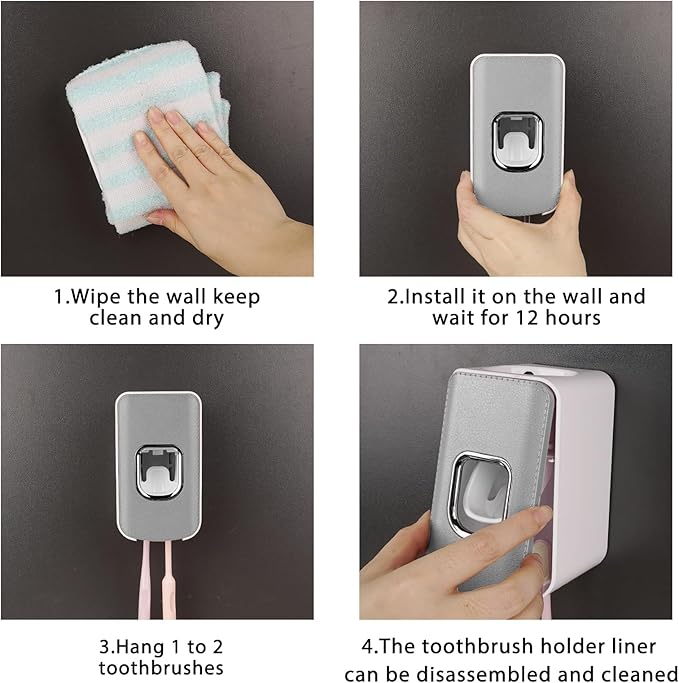 1.Wipe the wall keep clean and dry

2.Install it on the wall and wait for 12 hours

3.Hang 1 to 2 toothbrushes

4.The toothbrush holder liner can be disassembled and cleaned