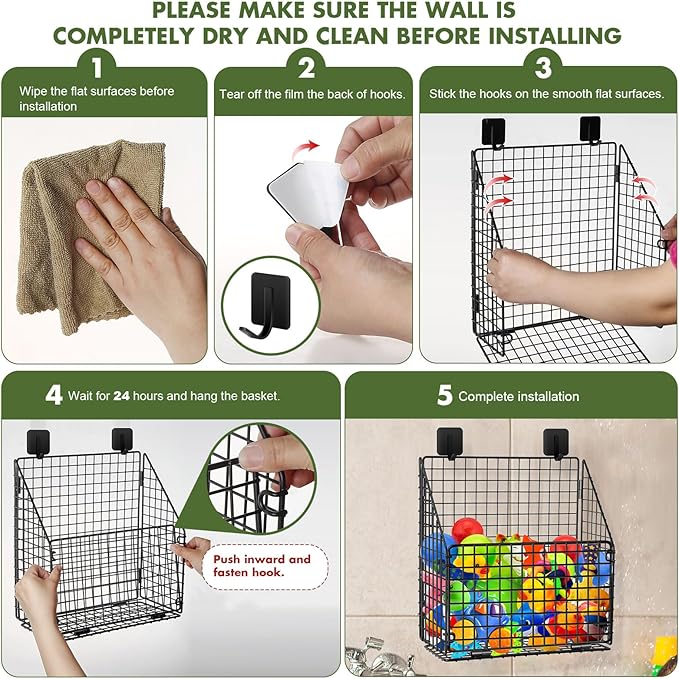 PLEASE MAKE SURE THE WALL IS COMPLETELY DRY AND CLEAN BEFORE INSTALLING

1
Wipe the flat surfaces before installation

2
Tear off the film the back of hooks.

3
Stick the hooks on the smooth flat surfaces.

4 Wait for 24 hours and hang the basket.

Push inward and fasten hook.

5 Complete installation