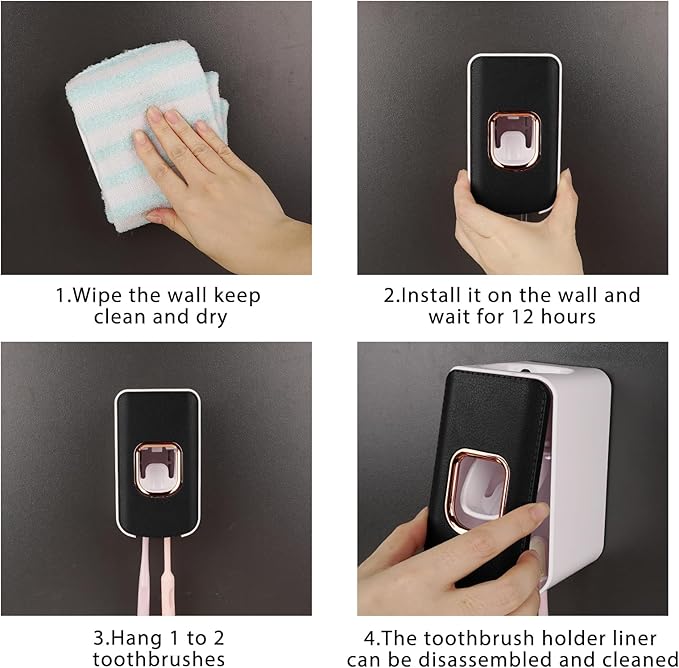 1.Wipe the wall keep clean and dry

2.Install it on the wall and wait for 12 hours

3.Hang 1 to 2 toothbrushes

4.The toothbrush holder liner can be disassembled and cleaned