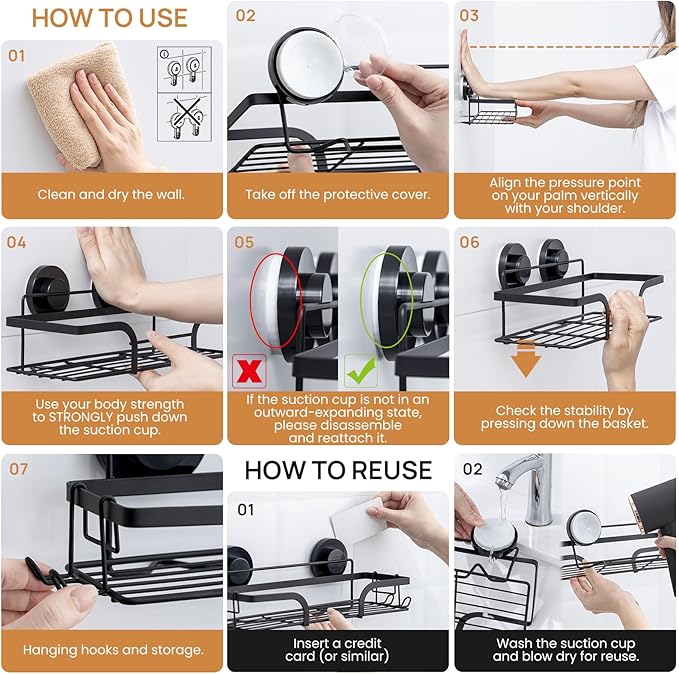 HOW TO USE

01

Clean and dry the wall.

02

Take off the protective cover.

03

Align the pressure point on your palm vertically with your shoulder.

04

Use your body strength to STRONGLY push down the suction cup.

05

If the suction cup is not in an outward-expanding state, please disassemble and reattach it.

06

Check the stability by pressing down the basket.

07

Hanging hooks and storage.

HOW TO REUSE

01

Insert a credit card (or similar)

02

Wash the suction cup and blow dry for reuse.