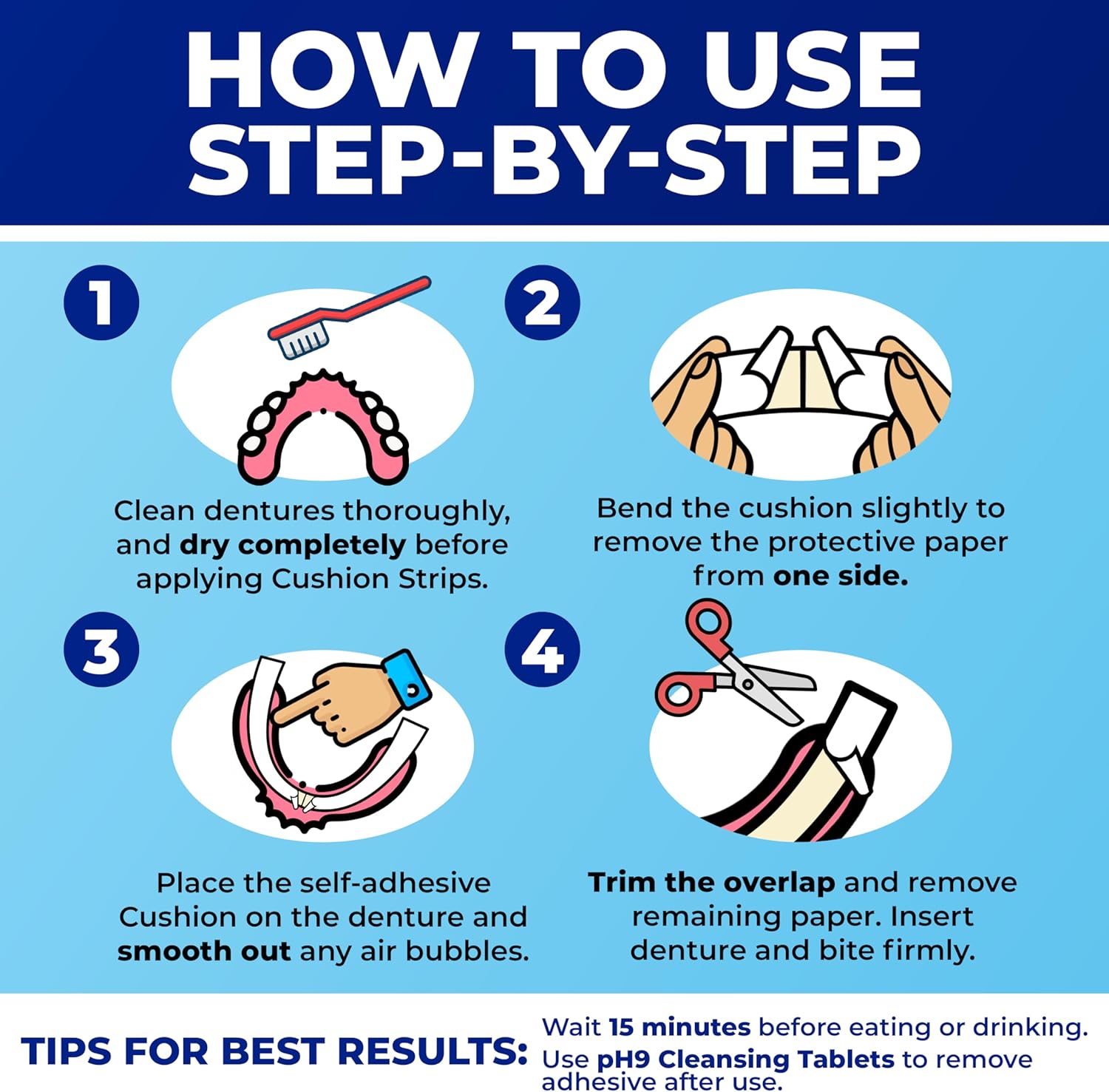 HOW TO USE STEP-BY-STEP

1

Clean dentures thoroughly, and dry completely before applying Cushion Strips.

2

Bend the cushion slightly to remove the protective paper from one side.

3

Place the self-adhesive Cushion on the denture and smooth out any air bubbles.

4

Trim the overlap and remove remaining paper. Insert denture and bite firmly.

TIPS FOR BEST RESULTS:

Wait 15 minutes before eating or drinking.

Use pH9 Cleansing Tablets to remove adhesive after use.