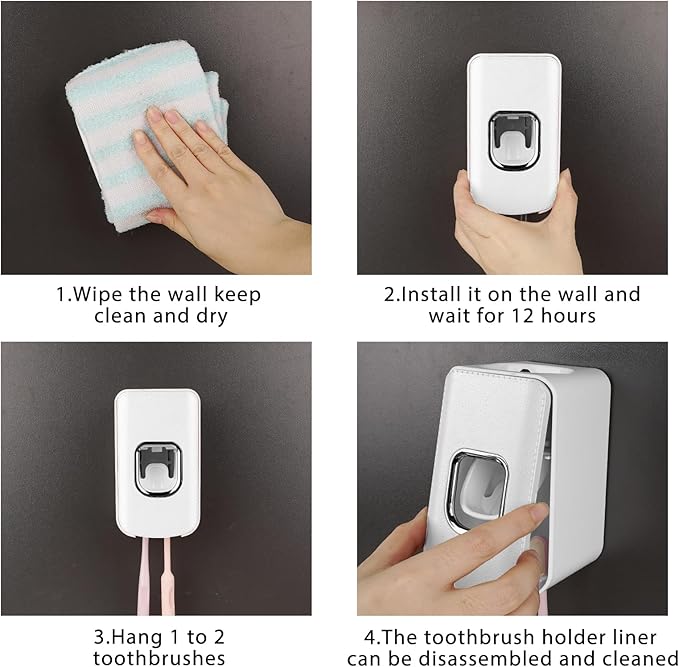 1.Wipe the wall keep clean and dry

2.Install it on the wall and wait for 12 hours

3.Hang 1 to 2 toothbrushes

4.The toothbrush holder liner can be disassembled and cleaned