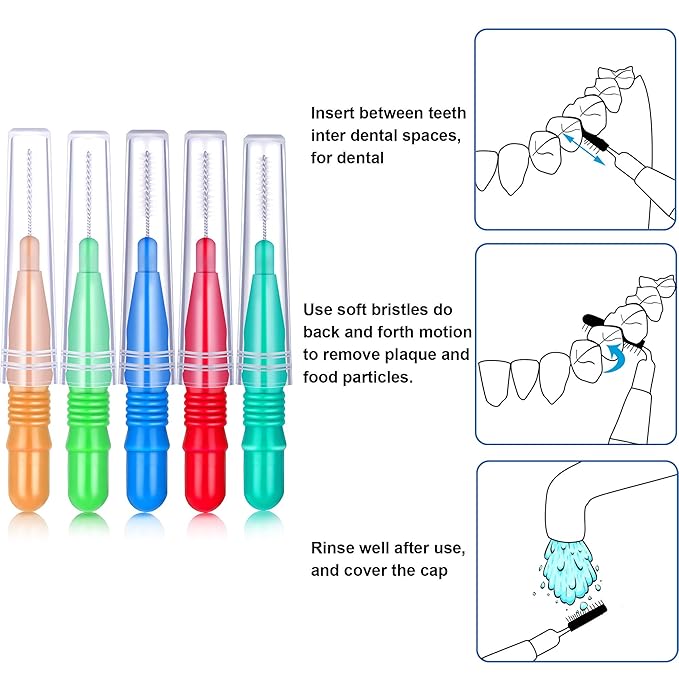 Insert between teeth inter dental spaces, for dental

Use soft bristles do back and forth motion to remove plaque and food particles.

Rinse well after use, and cover the cap