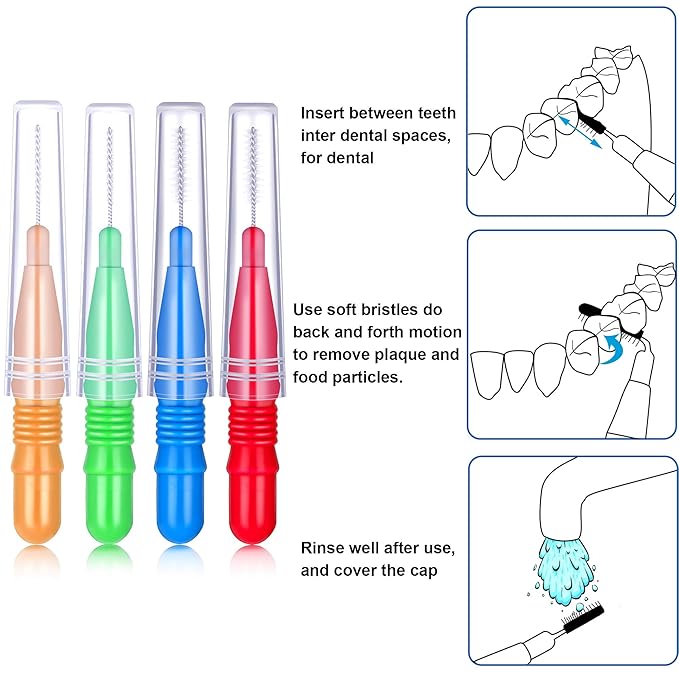 Insert between teeth inter dental spaces, for dental

Use soft bristles do back and forth motion to remove plaque and food particles.

Rinse well after use, and cover the cap