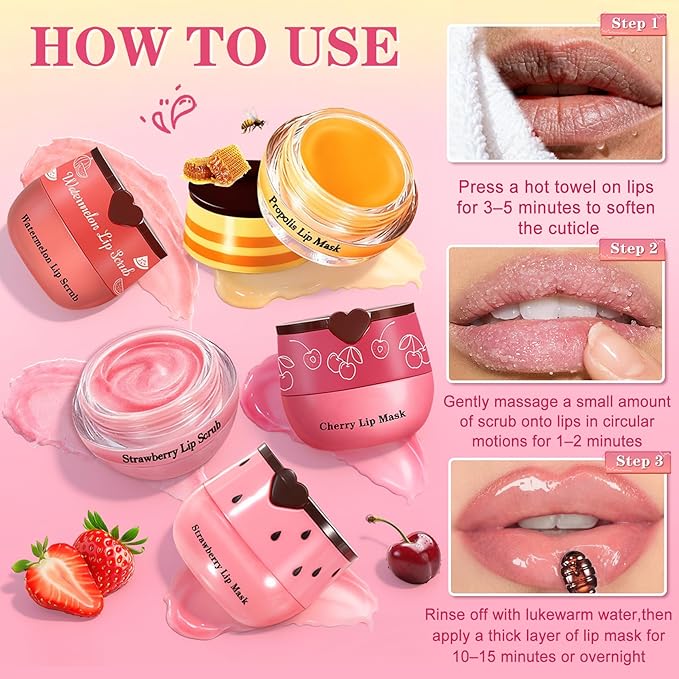 HOW TO USE

Watermelon Lip Scrub

Watermelon Lip Scrub

Propolis Lip Mask

Strawberry Lip Scrub

Cherry Lip Mask

Strawberry Lip Mask

Step 1

Press a hot towel on lips for 3–5 minutes to soften the cuticle

Step 2

Gently massage a small amount of scrub onto lips in circular motions for 1–2 minutes

Step 3

Rinse off with lukewarm water,then apply a thick layer of lip mask for 10–15 minutes or overnight