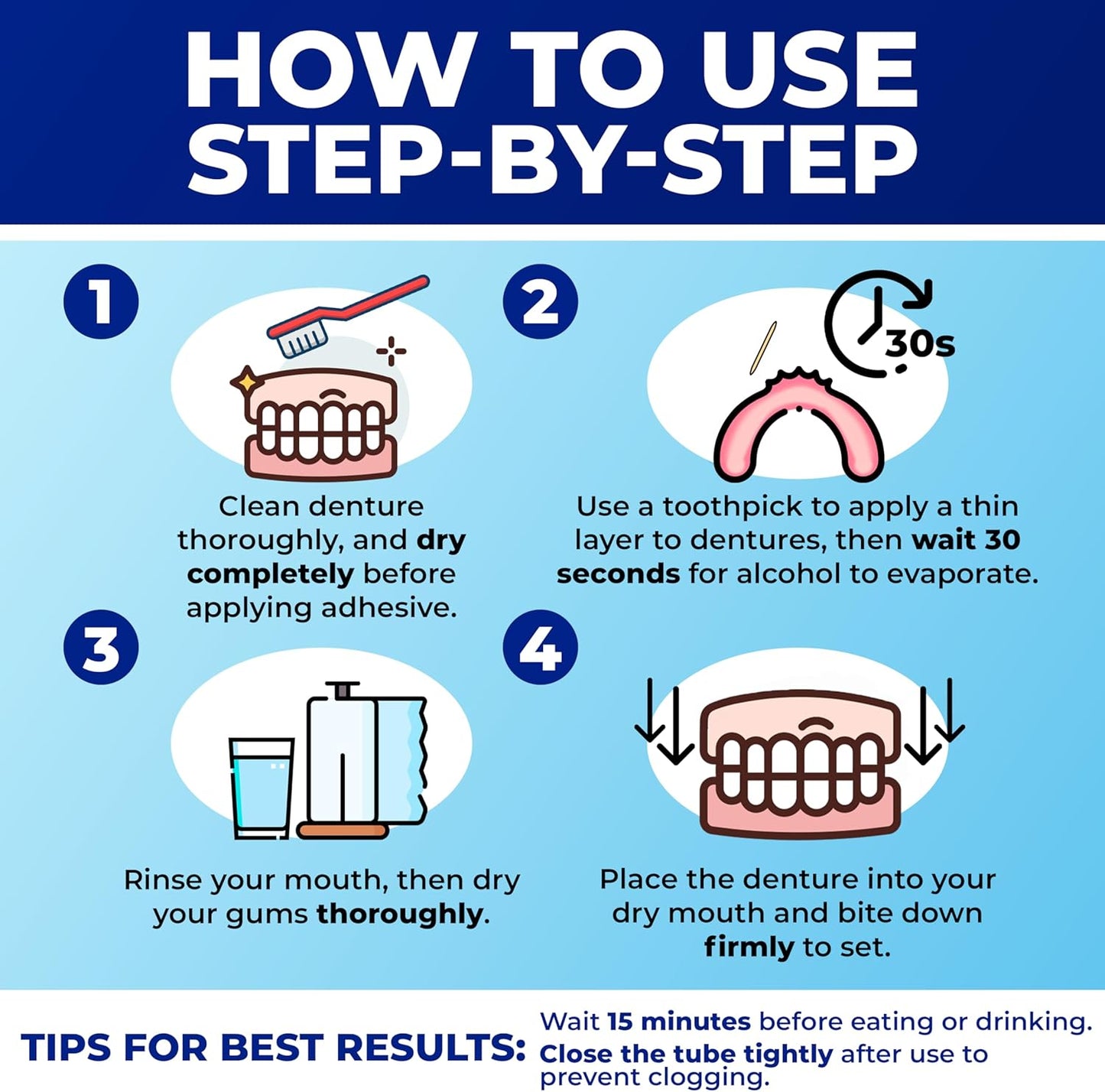 HOW TO USE STEP-BY-STEP

1

Clean denture thoroughly, and dry completely before applying adhesive.

2

30s

Use a toothpick to apply a thin layer to dentures, then wait 30 seconds for alcohol to evaporate.

3

Rinse your mouth, then dry your gums thoroughly.

4

Place the denture into your dry mouth and bite down firmly to set.

TIPS FOR BEST RESULTS:

Wait 15 minutes before eating or drinking.

Close the tube tightly after use to prevent clogging.