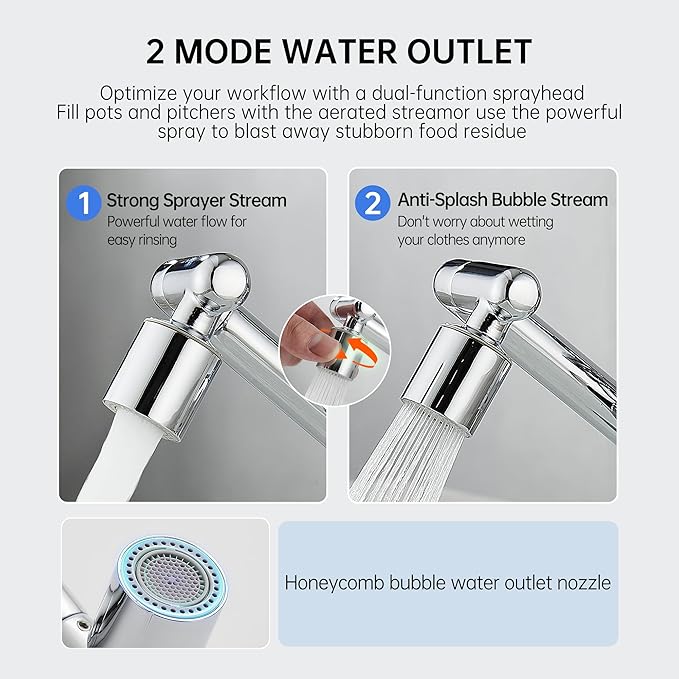 2 MODE WATER OUTLET

Optimize your workflow with a dual-function sprayhead Fill pots and pitchers with the aerated streamor use the powerful spray to blast away stubborn food residue

1 Strong Sprayer Stream
Powerful water flow for easy rinsing

2 Anti-Splash Bubble Stream
Don't worry about wetting your clothes anymore

Honeycomb bubble water outlet nozzle