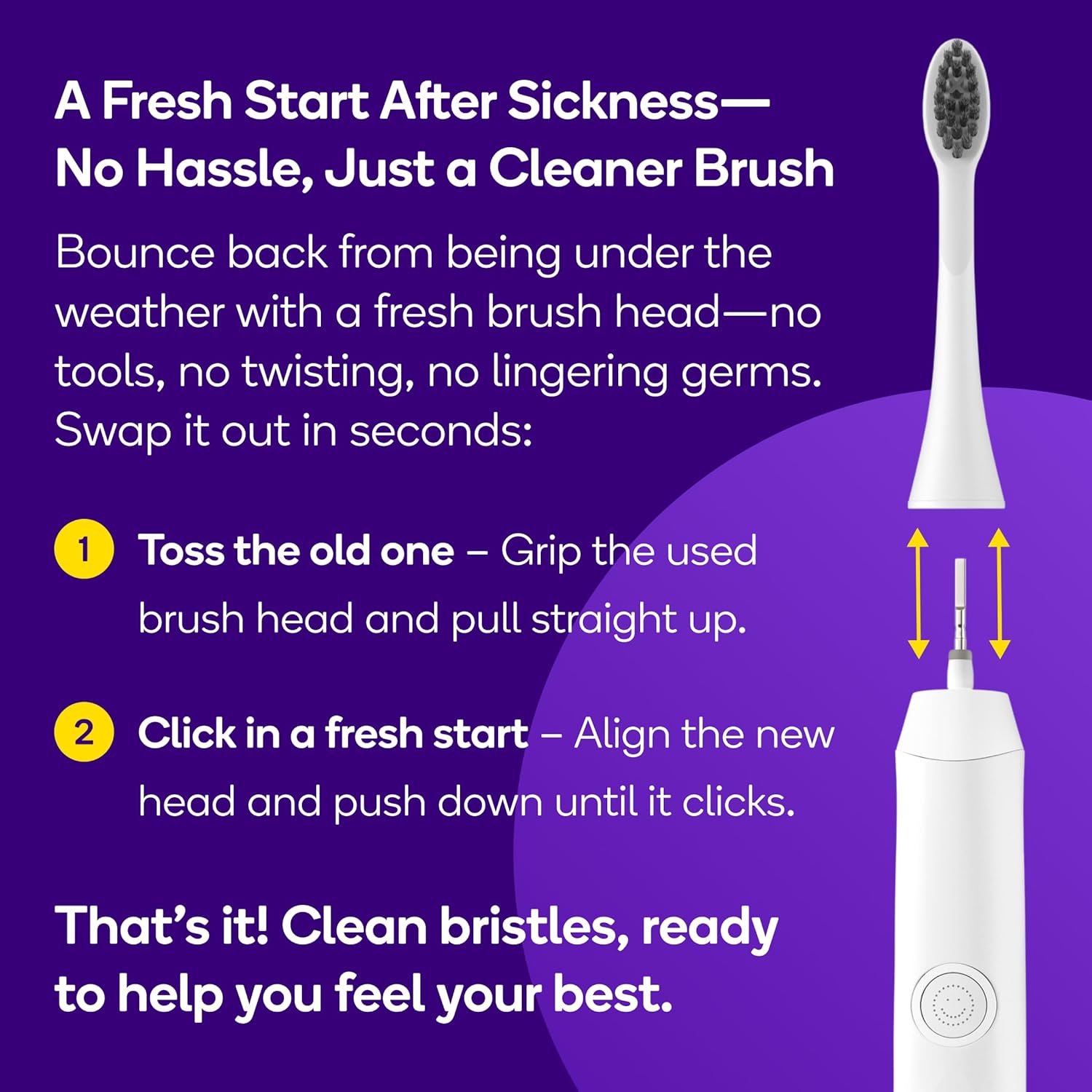 A Fresh Start After Sickness—
No Hassle, Just a Cleaner Brush

Bounce back from being under the weather with a fresh brush head—no tools, no twisting, no lingering germs. Swap it out in seconds:

1 Toss the old one – Grip the used brush head and pull straight up.

2 Click in a fresh start – Align the new head and push down until it clicks.

That's it! Clean bristles, ready to help you feel your best.