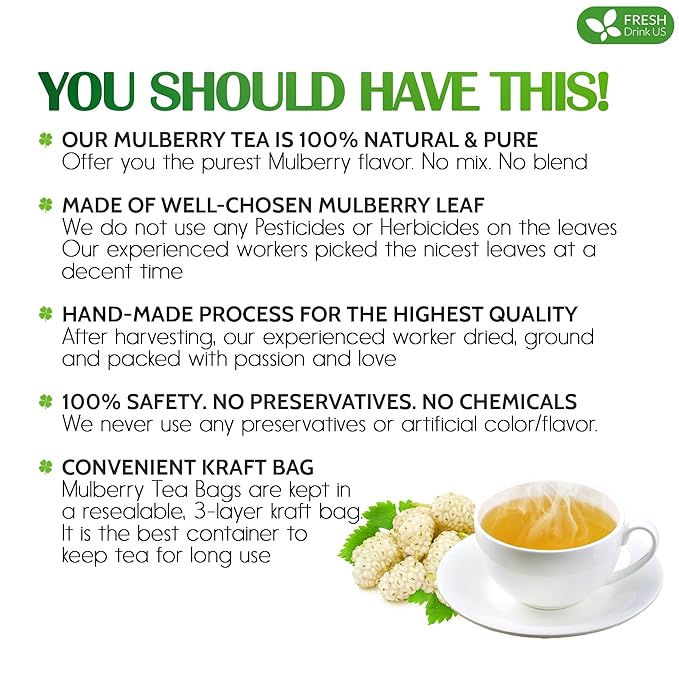 FRESH
Drink US

YOU SHOULD HAVE THIS!

OUR MULBERRY TEA IS 100% NATURAL & PURE
Offer you the purest Mulberry flavor. No mix. No blend

MADE OF WELL-CHOSEN MULBERRY LEAF
We do not use any Pesticides or Herbicides on the leaves
Our experienced workers picked the nicest leaves at a decent time

HAND-MADE PROCESS FOR THE HIGHEST QUALITY
After harvesting, our experienced worker dried, ground and packed with passion and love

100% SAFETY. NO PRESERVATIVES. NO CHEMICALS
We never use any preservatives or artificial color/flavor.

CONVENIENT KRAFT BAG
Mulberry Tea Bags are kept in a resealable, 3-layer kraft bag. It is the best container to keep tea for long use