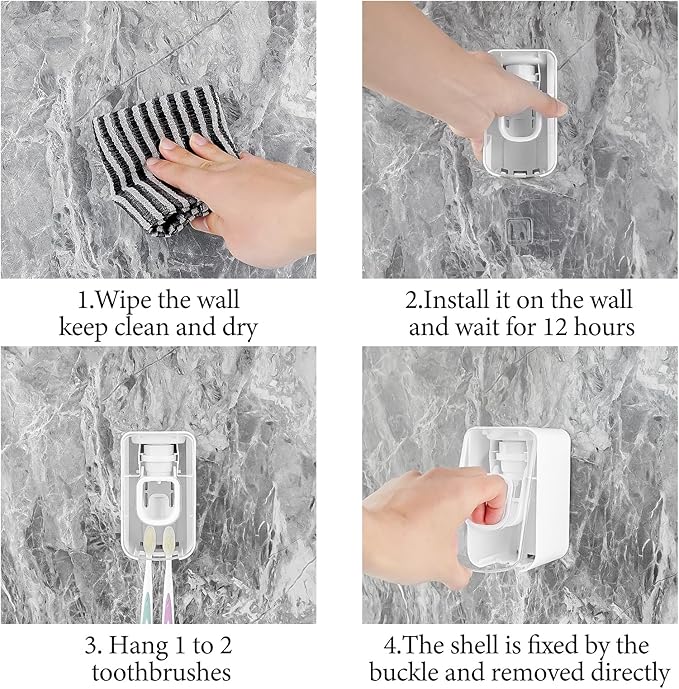 1.Wipe the wall
keep clean and dry

2.Install it on the wall
and wait for 12 hours

3. Hang 1 to 2
toothbrushes

4.The shell is fixed by the
buckle and removed directly