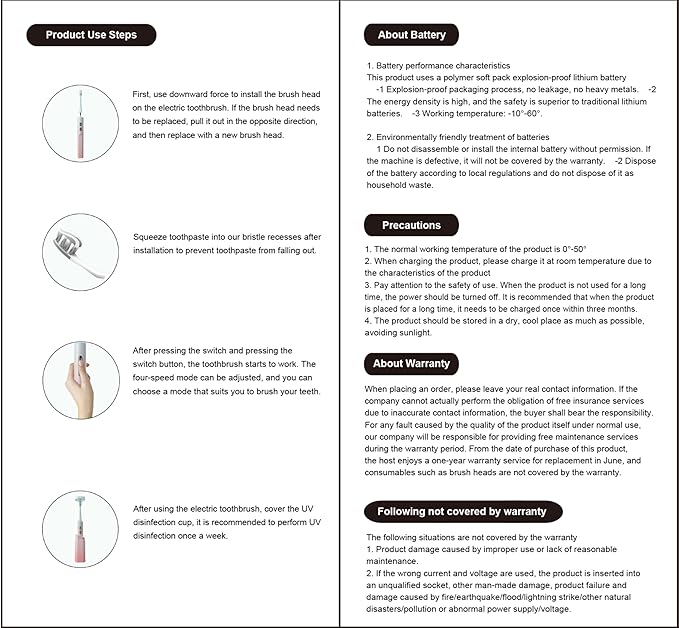 Product Use Steps

First, use downward force to install the brush head on the electric toothbrush. If the brush head needs to be replaced, pull it out in the opposite direction, and then replace with a new brush head.

Squeeze toothpaste into our bristle recesses after installation to prevent toothpaste from falling out.

After pressing the switch and pressing the switch button, the toothbrush starts to work. The four-speed mode can be adjusted, and you can choose a mode that suits you to brush your teeth.

After using the electric toothbrush, cover the UV disinfection cup, it is recommended to perform UV disinfection once a week.

About Battery

1. Battery performance characteristics
This product uses a polymer soft pack explosion-proof lithium battery
-1 Explosion-proof packaging process, no leakage, no heavy metals. -2 The energy density is high, and the safety is superior to traditional lithium batteries. -3 Working temperature: -10°-60°.

2. Environmentally friendly treatment of batteries
1 Do not disassemble or install the internal battery without permission. If the machine is defective, it will not be covered by the warranty. -2 Dispose of the battery according to local regulations and do not dispose of it as household waste.

Precautions

1. The normal working temperature of the product is 0°-50°
2. When charging the product, please charge it at room temperature due to the characteristics of the product
3. Pay attention to the safety of use. When the product is not used for a long time, the power should be turned off. It is recommended that when the product is placed for a long time, it needs to be charged once within three months.
4. The product should be stored in a dry, cool place as much as possible, avoiding sunlight.

About Warranty

When placing an order, please leave your real contact information. If the company cannot actually perform the obligation of free insurance services due to inaccurate contact information, the buyer shall bear the responsibility. For any fault caused by the quality of the product itself under normal use, our company will be responsible for providing free maintenance services during the warranty period. From the date of purchase of this product, the host enjoys a one-year warranty service for replacement in June, and consumables such as brush heads are not covered by the warranty.

Following not covered by warranty

The following situations are not covered by the warranty
1. Product damage caused by improper use or lack of reasonable maintenance.
2. If the wrong current and voltage are used, the product is inserted into an unqualified socket, other man-made damage, product failure and damage caused by fire/earthquake/flood/lightning strike/other natural disasters/pollution or abnormal power supply/voltage.