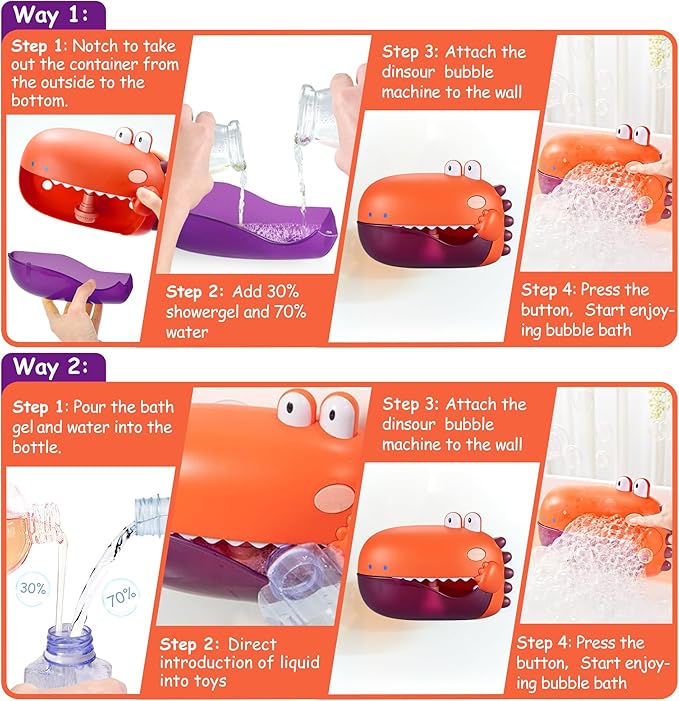 Way 1:

Step 1: Notch to take out the container from the outside to the bottom.

Step 2: Add 30% showergel and 70% water

Step 3: Attach the dinsour bubble machine to the wall

Step 4: Press the button, Start enjoying bubble bath

Way 2:

Step 1: Pour the bath gel and water into the bottle.

30%

70%

Step 2: Direct introduction of liquid into toys

Step 3: Attach the dinsour bubble machine to the wall

Step 4: Press the button, Start enjoying bubble bath