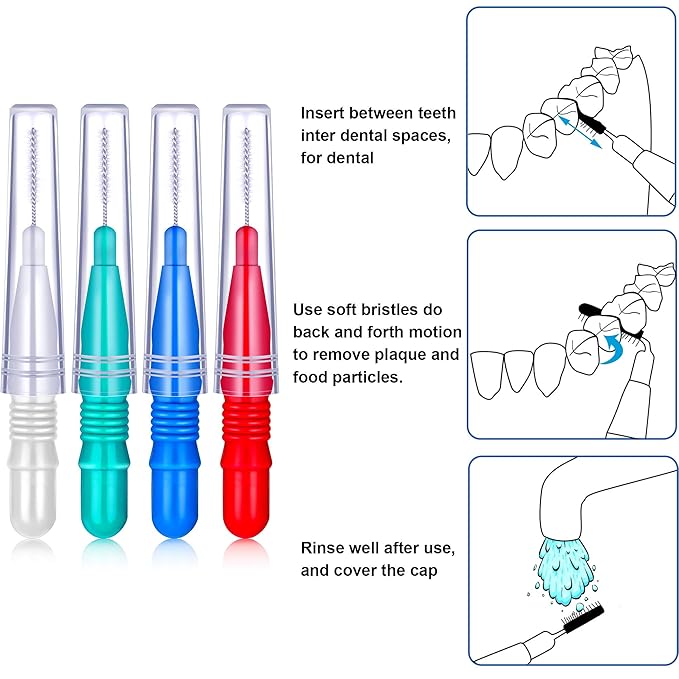 Insert between teeth inter dental spaces, for dental

Use soft bristles do back and forth motion to remove plaque and food particles.

Rinse well after use, and cover the cap