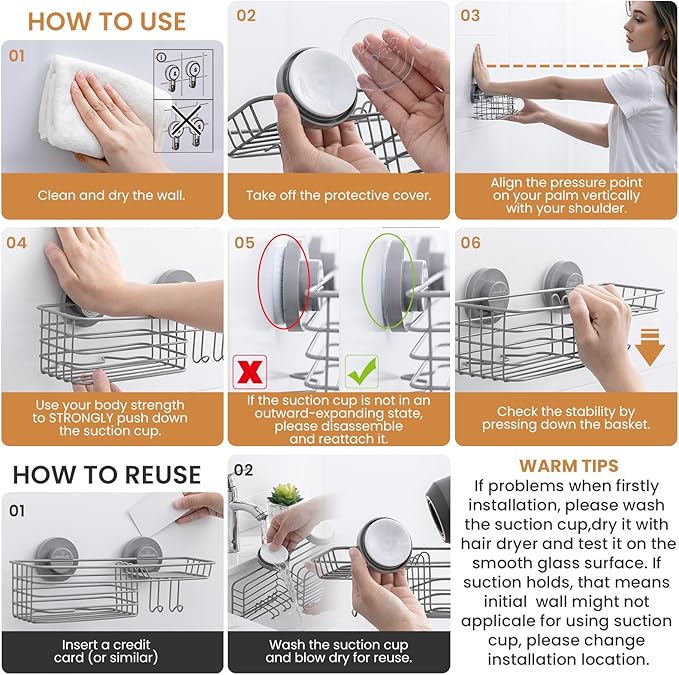 HOW TO USE

01

Clean and dry the wall.

02

Take off the protective cover.

03

Align the pressure point on your palm vertically with your shoulder.

04

Use your body strength to STRONGLY push down the suction cup.

05

If the suction cup is not in an outward-expanding state, please disassemble and reattach it.

06

Check the stability by pressing down the basket.

HOW TO REUSE

01

Insert a credit card (or similar)

02

Wash the suction cup and blow dry for reuse.

WARM TIPS
If problems when firstly installation, please wash the suction cup,dry it with hair dryer and test it on the smooth glass surface. If suction holds, that means initial wall might not applicale for using suction cup, please change installation location.