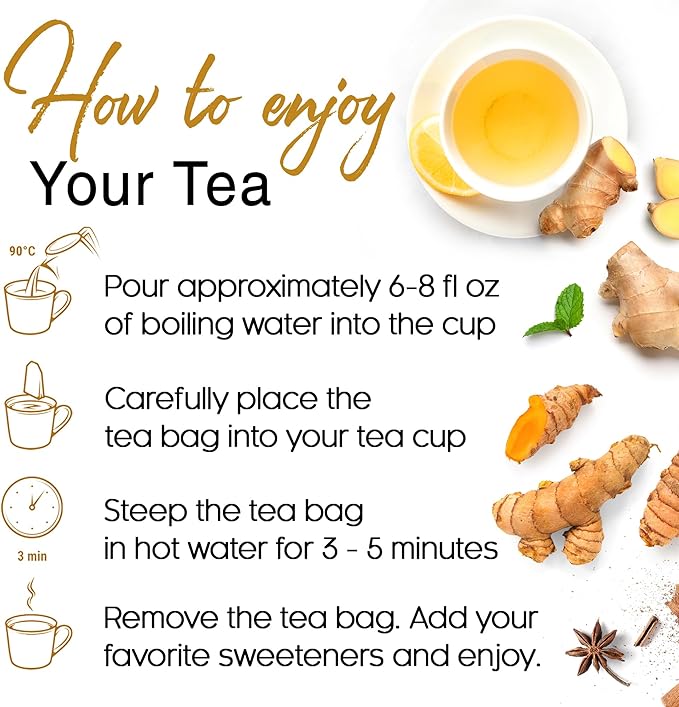 How to enjoy
Your Tea

90°C

Pour approximately 6-8 fl oz of boiling water into the cup

Carefully place the tea bag into your tea cup

3 min

Steep the tea bag in hot water for 3 - 5 minutes

Remove the tea bag. Add your favorite sweeteners and enjoy.