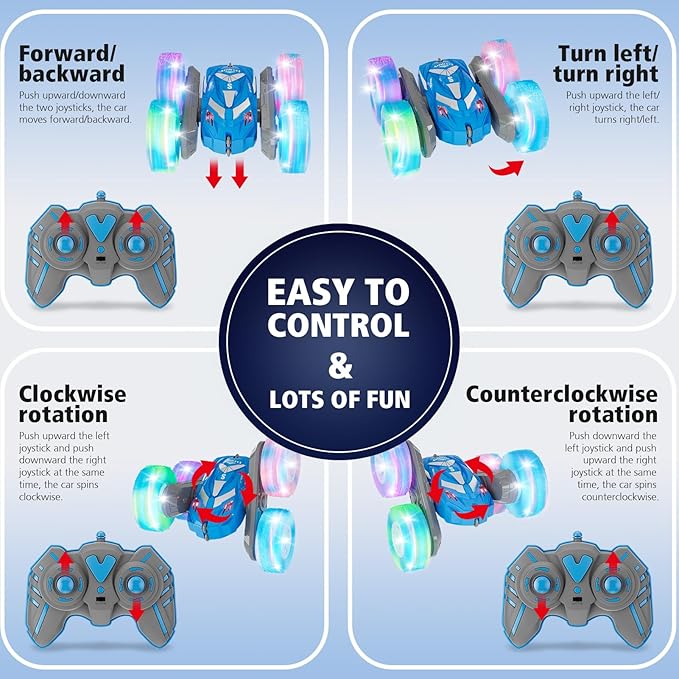 Forward/ backward

Push upward/downward the two joysticks, the car moves forward/backward.

Turn left/ turn right

Push upward the left/ right joystick, the car turns right/left.

EASY TO CONTROL & LOTS OF FUN

Clockwise rotation

Push upward the left joystick and push downward the right joystick at the same time, the car spins clockwise.

Counterclockwise rotation

Push downward the left joystick and push upward the right joystick at the same time, the car spins counterclockwise.