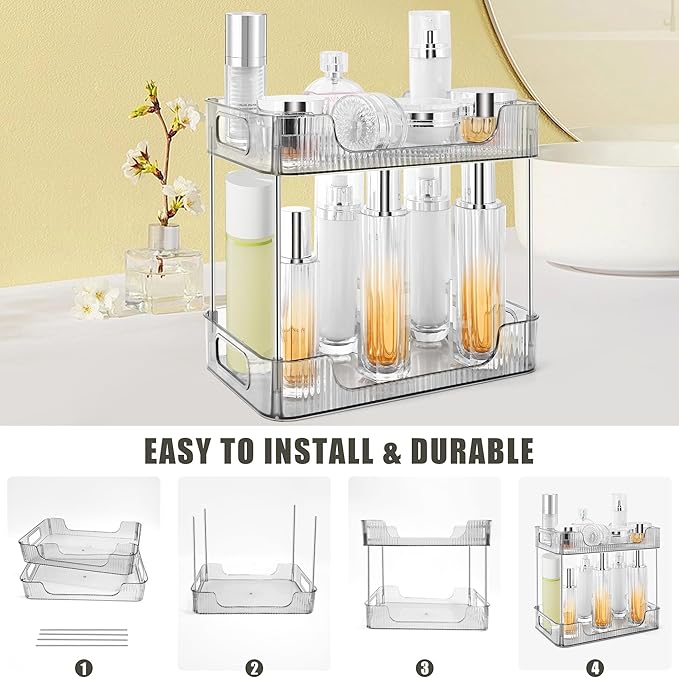 EASY TO INSTALL & DURABLE

1

2

3

4