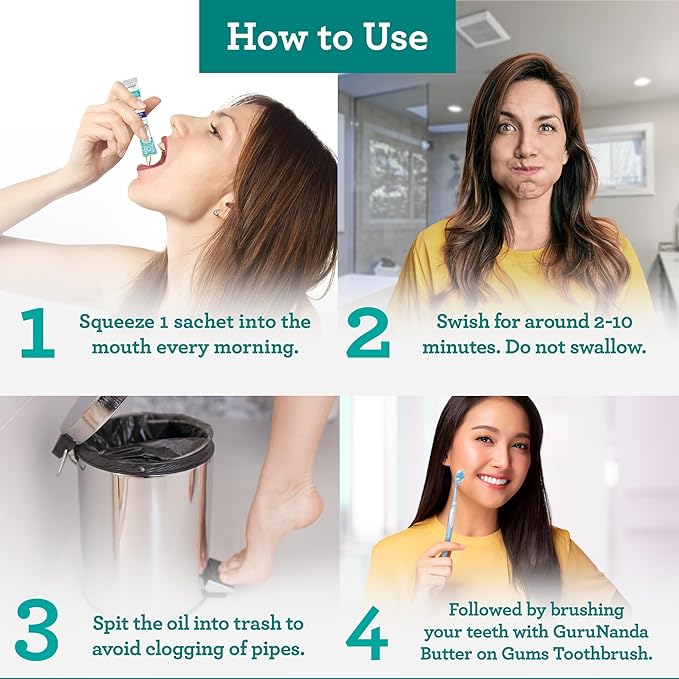 How to Use

1 Squeeze 1 sachet into the mouth every morning.

2 Swish for around 2-10 minutes. Do not swallow.

3 Spit the oil into trash to avoid clogging of pipes.

4 Followed by brushing your teeth with GuruNanda Butter on Gums Toothbrush.