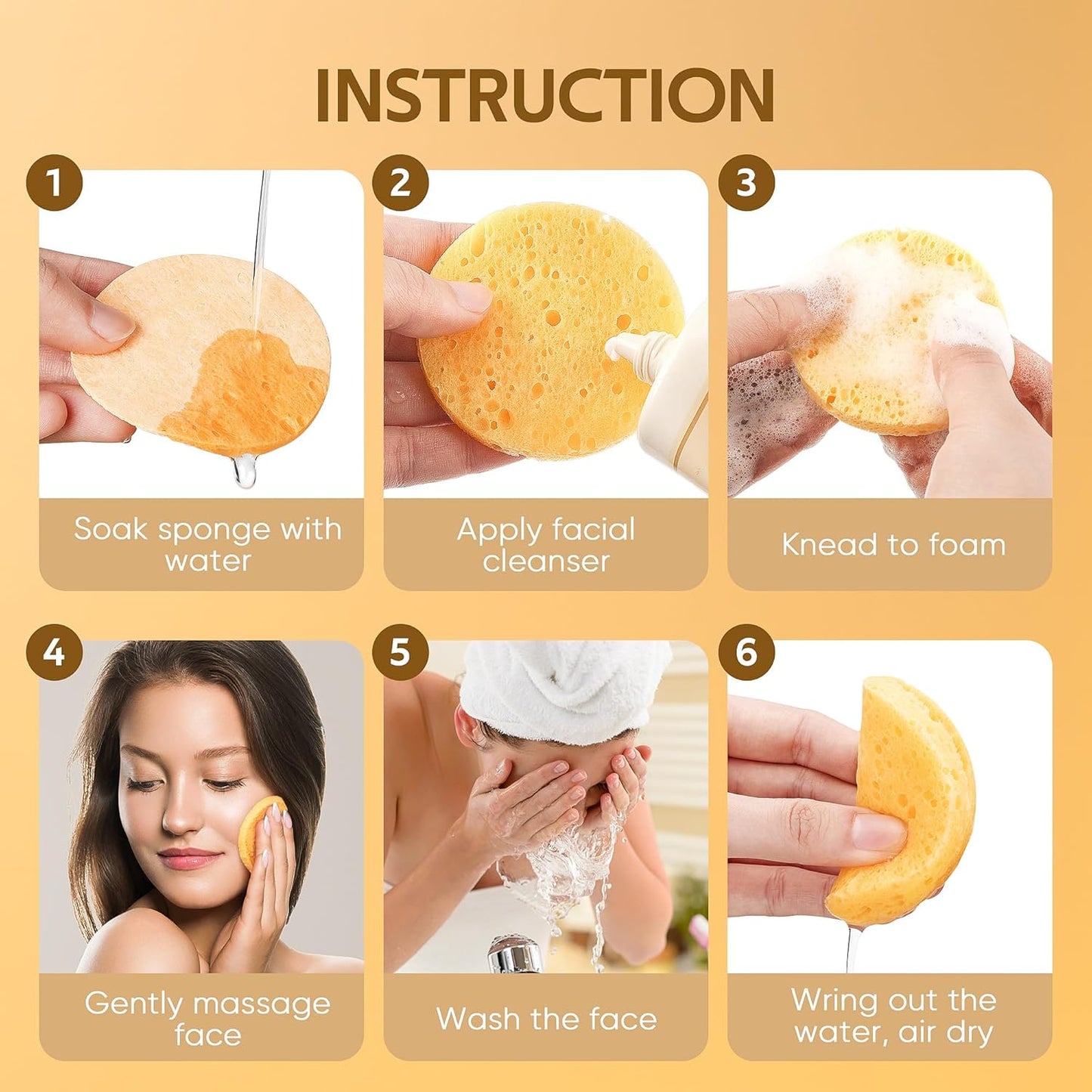 INSTRUCTION

1
Soak sponge with water

2
Apply facial cleanser

3
Knead to foam

4
Gently massage face

5
Wash the face

6
Wring out the water, air dry