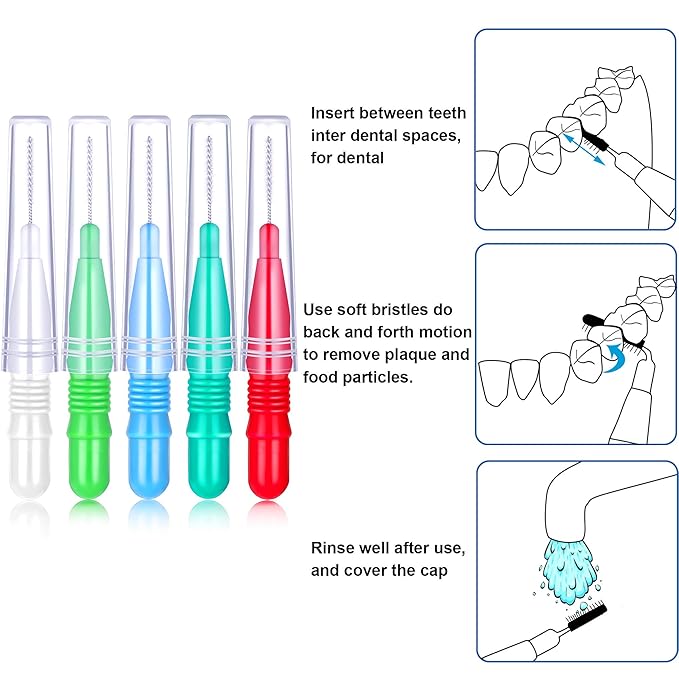 Insert between teeth inter dental spaces, for dental

Use soft bristles do back and forth motion to remove plaque and food particles.

Rinse well after use, and cover the cap