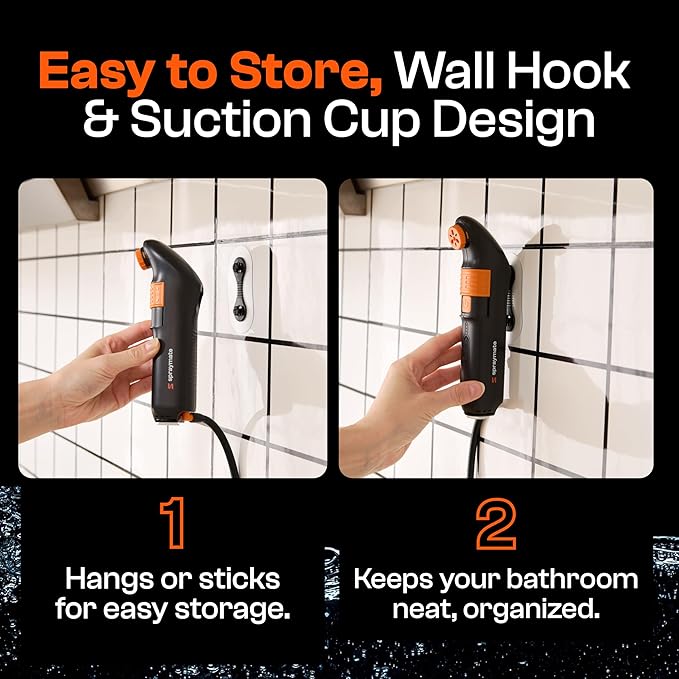 Easy to Store, Wall Hook & Suction Cup Design

spraymate

spraymate

1
Hangs or sticks for easy storage.

2
Keeps your bathroom neat, organized.