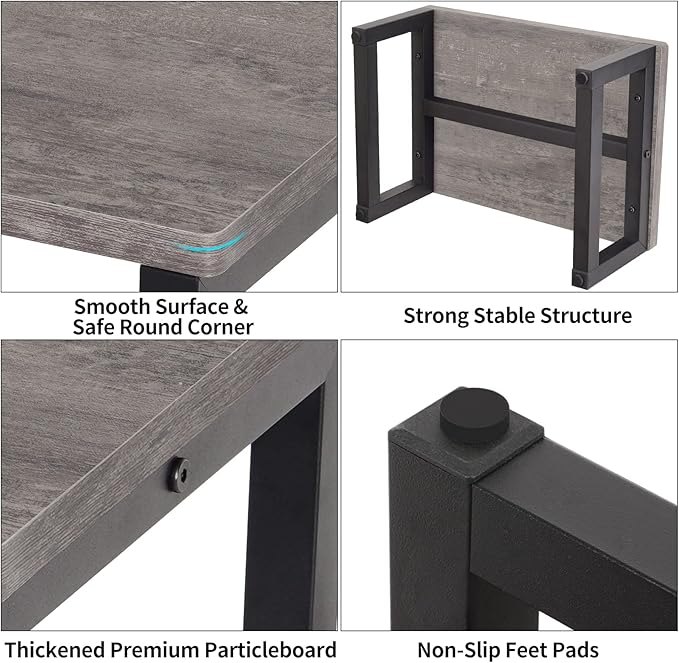 Smooth Surface &
Safe Round Corner

Strong Stable Structure

Thickened Premium Particleboard

Non-Slip Feet Pads