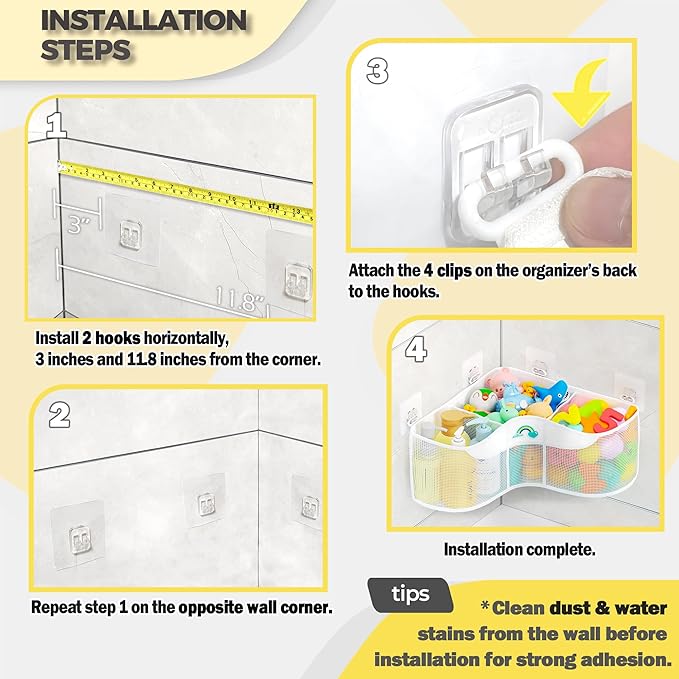 INSTALLATION STEPS

1

3"

11.8"

Install 2 hooks horizontally, 3 inches and 11.8 inches from the corner.

2

Repeat step 1 on the opposite wall corner.

3

Attach the 4 clips on the organizer's back to the hooks.

4

Installation complete.

tips

*Clean dust & water stains from the wall before installation for strong adhesion.