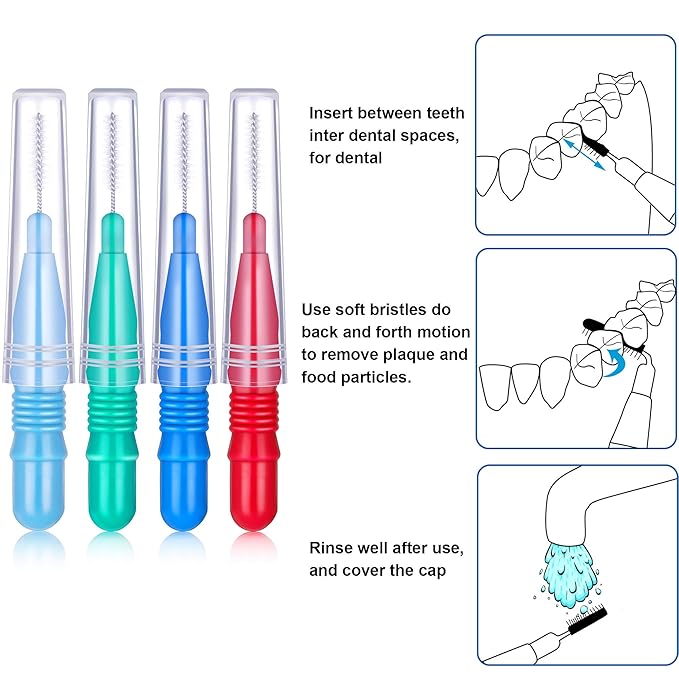 Insert between teeth inter dental spaces, for dental

Use soft bristles do back and forth motion to remove plaque and food particles.

Rinse well after use, and cover the cap