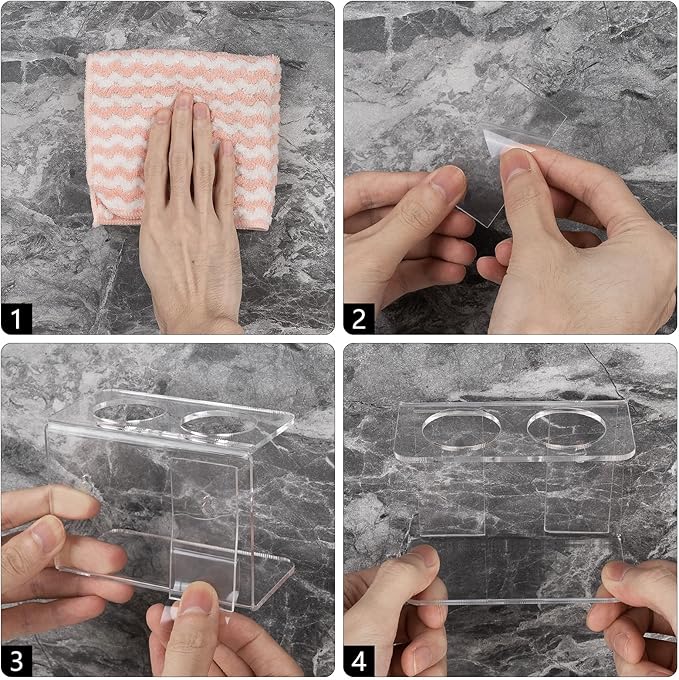 1

2

3

4