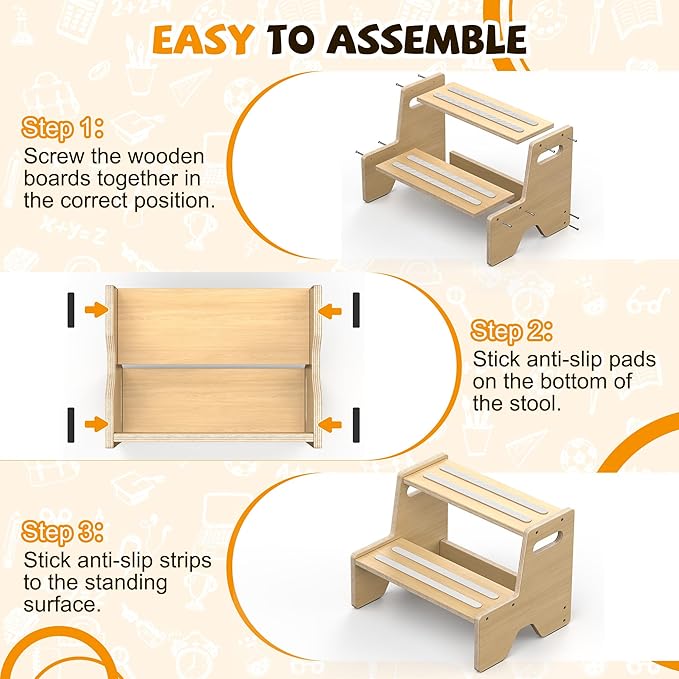 EASY TO ASSEMBLE

Step 1:
Screw the wooden boards together in the correct position.

Step 2:
Stick anti-slip pads on the bottom of the stool.

Step 3:
Stick anti-slip strips to the standing surface.