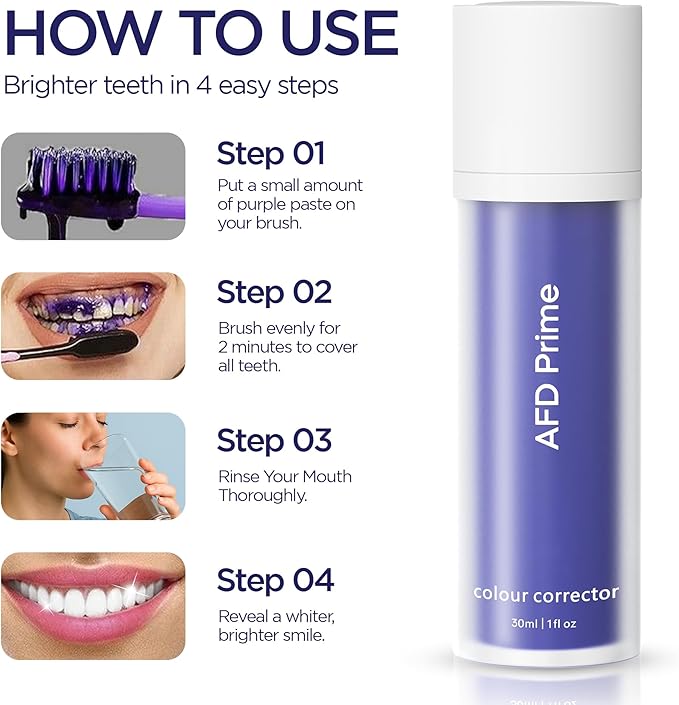 HOW TO USE

Brighter teeth in 4 easy steps

Step 01

Put a small amount of purple paste on your brush.

Step 02

Brush evenly for 2 minutes to cover all teeth.

Step 03

Rinse Your Mouth Thoroughly.

Step 04

Reveal a whiter, brighter smile.

AFD Prime

colour corrector

30ml | 1fl oz