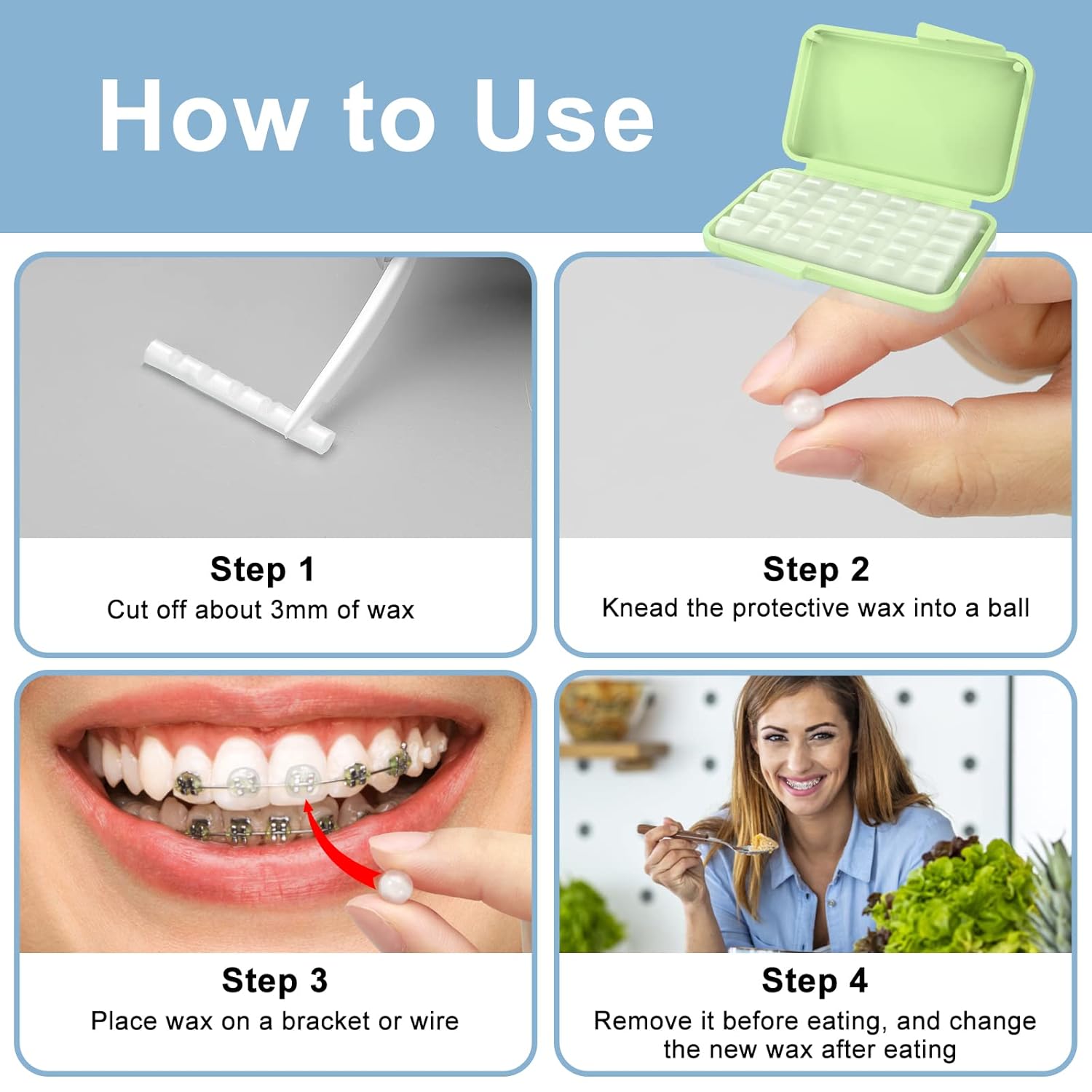 How to Use

Step 1
Cut off about 3mm of wax

Step 2
Knead the protective wax into a ball

Step 3
Place wax on a bracket or wire

Step 4
Remove it before eating, and change the new wax after eating