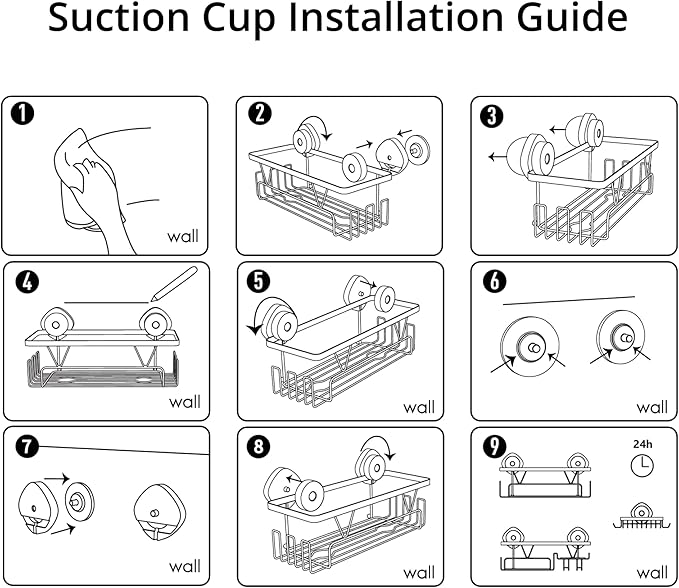 Suction Cup Installation Guide

1
wall

2

3

4
wall

5
wall

6
wall

7
wall

8
wall

9
24h
wall