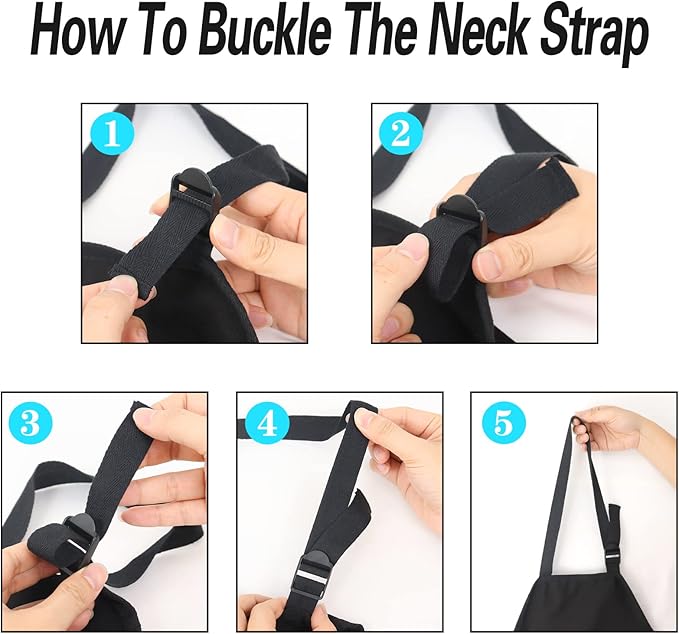 How To Buckle The Neck Strap

1

2

3

4

5